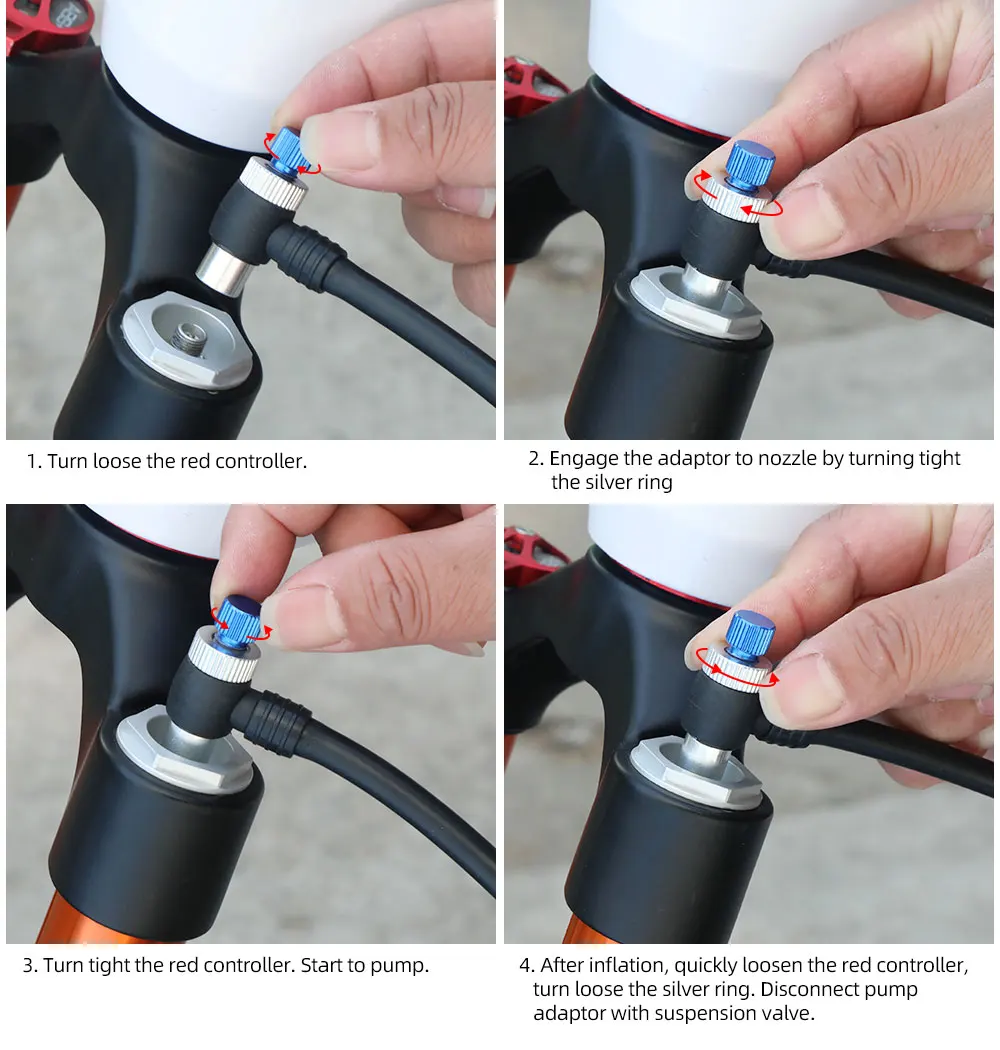 1. Turn loose the red controller.

2. Engage the adaptor to nozzle by turning tight the silver ring

3. Turn tight the red controller. Start to pump.

4. After inflation, quickly loosen the red controller, turn loose the silver ring. Disconnect pump adaptor with suspension valve.