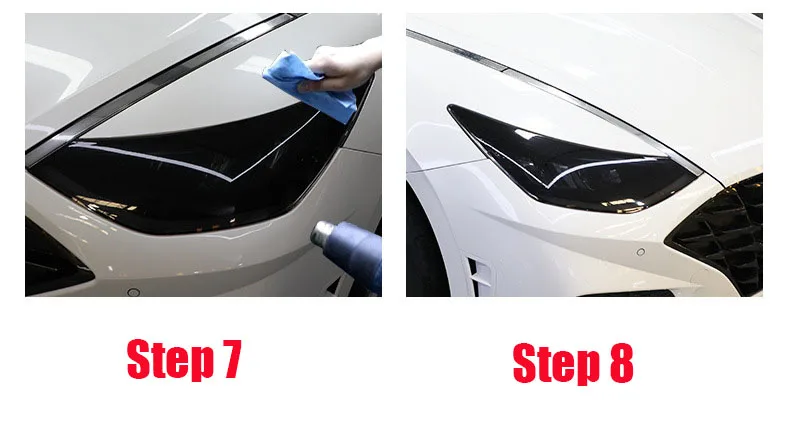 Step 7

Step 8