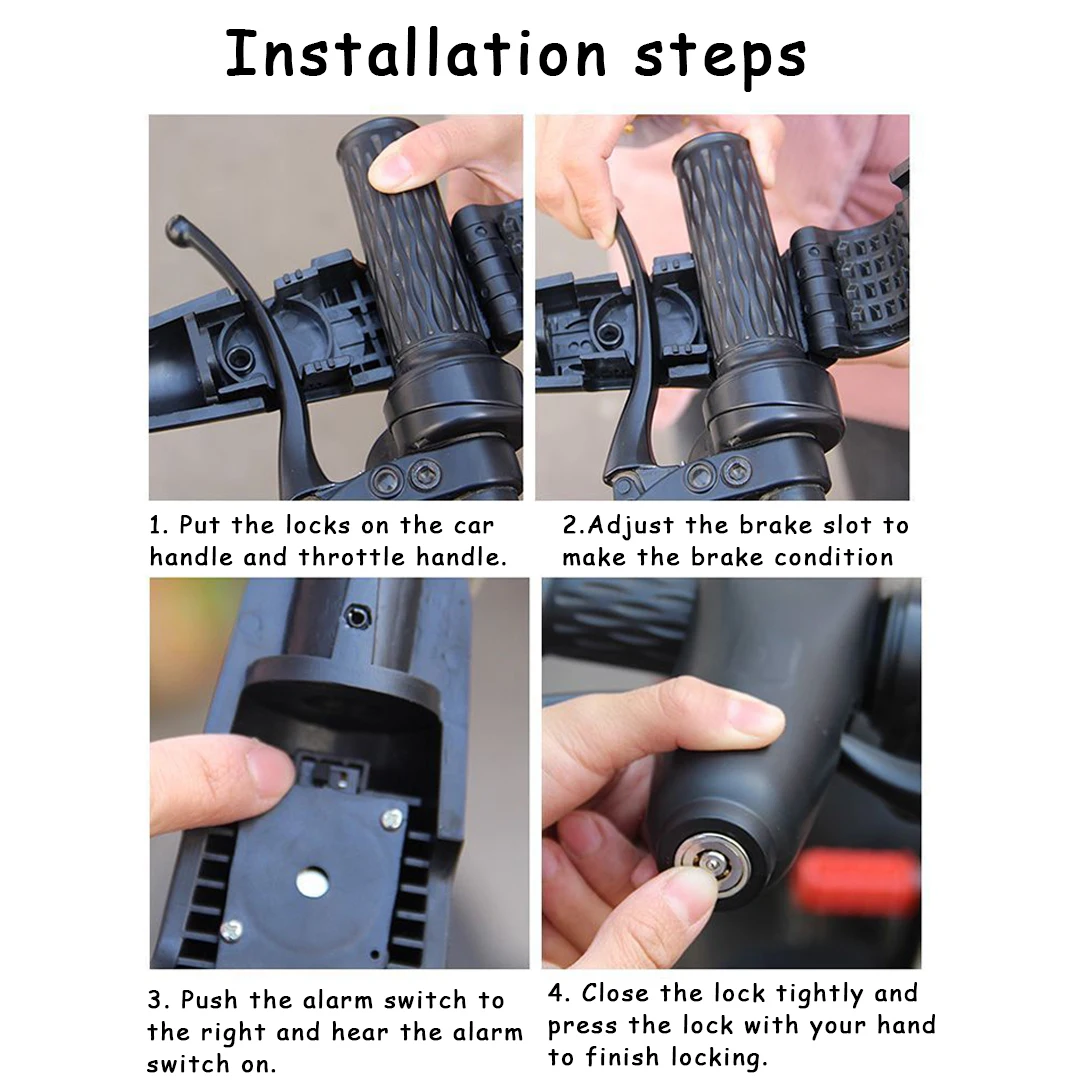 Installation steps

1. Put the locks on the car handle and throttle handle.

2.Adjust the brake slot to make the brake condition

3. Push the alarm switch to the right and hear the alarm switch on.

4. Close the lock tightly and press the lock with your hand to finish locking.