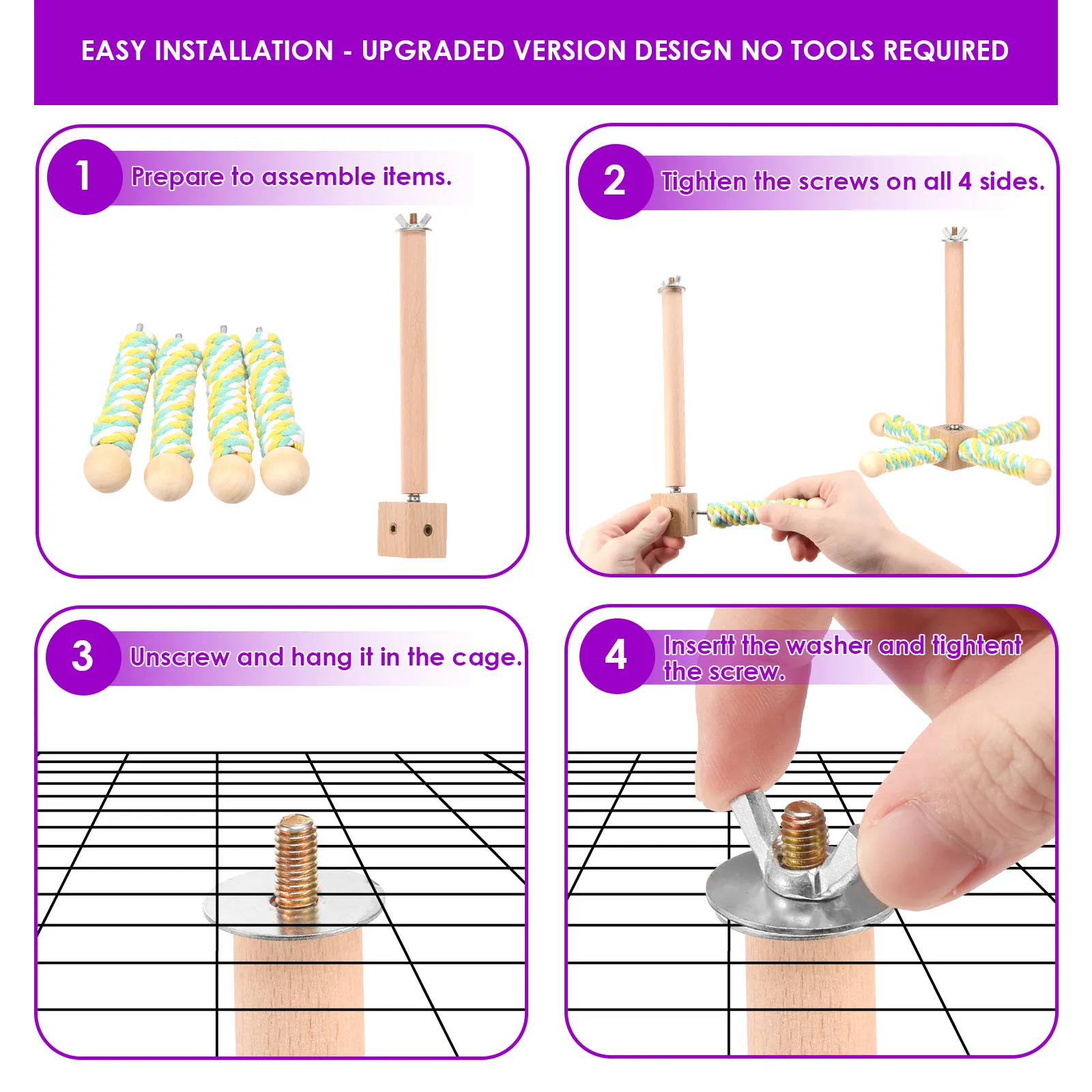 EASY INSTALLATION - UPGRADED VERSION DESIGN NO TOOLS REQUIRED

1 Prepare to assemble items.

2 Tighten the screws on all 4 sides.

3 Unscrew and hang it in the cage.

4 Insertt the washer and tightent the screw.