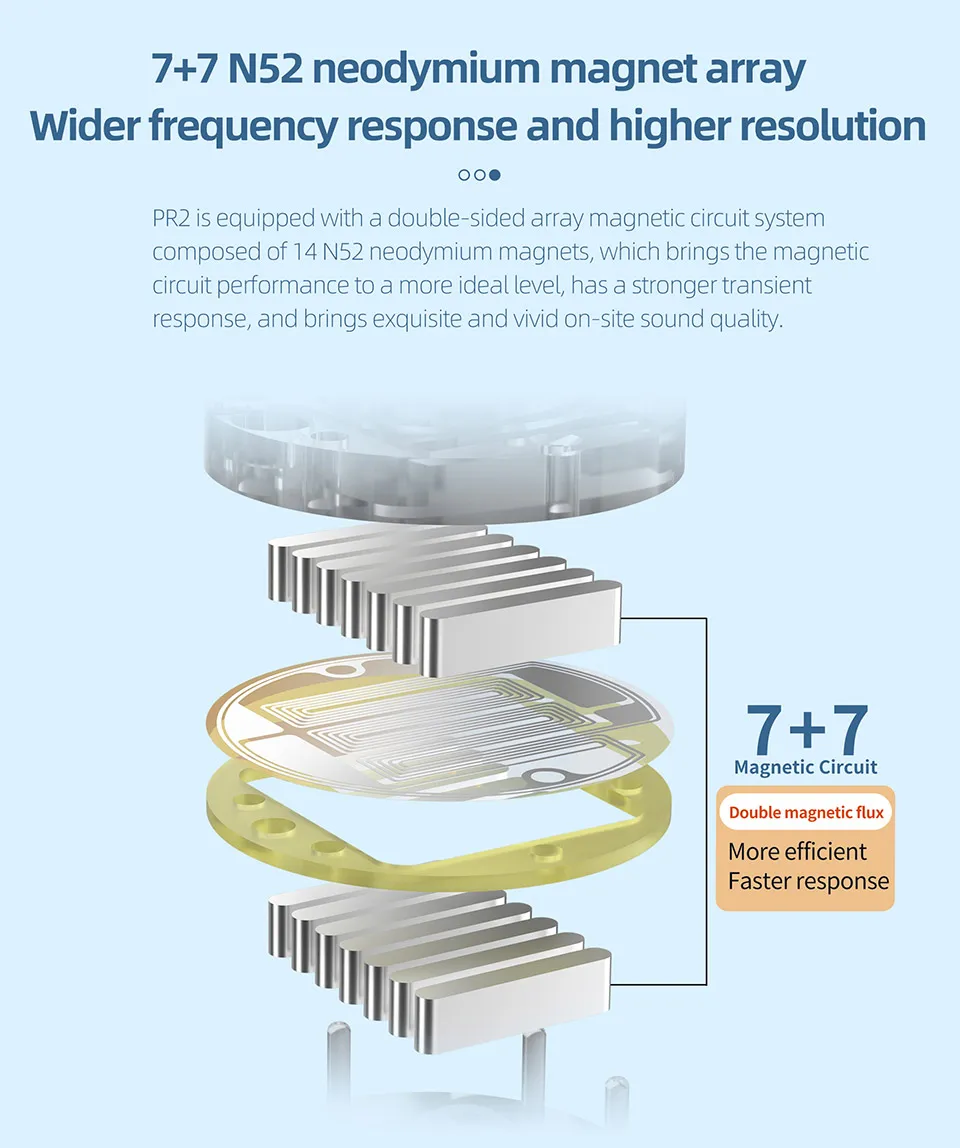 7+7 N52 neodymium magnet array
Wider frequency response and higher resolution

PR2 is equipped with a double-sided array magnetic circuit system composed of 14 N52 neodymium magnets, which brings the magnetic circuit performance to a more ideal level, has a stronger transient response, and brings exquisite and vivid on-site sound quality.

7+7
Magnetic Circuit
Double magnetic flux
More efficient
Faster response