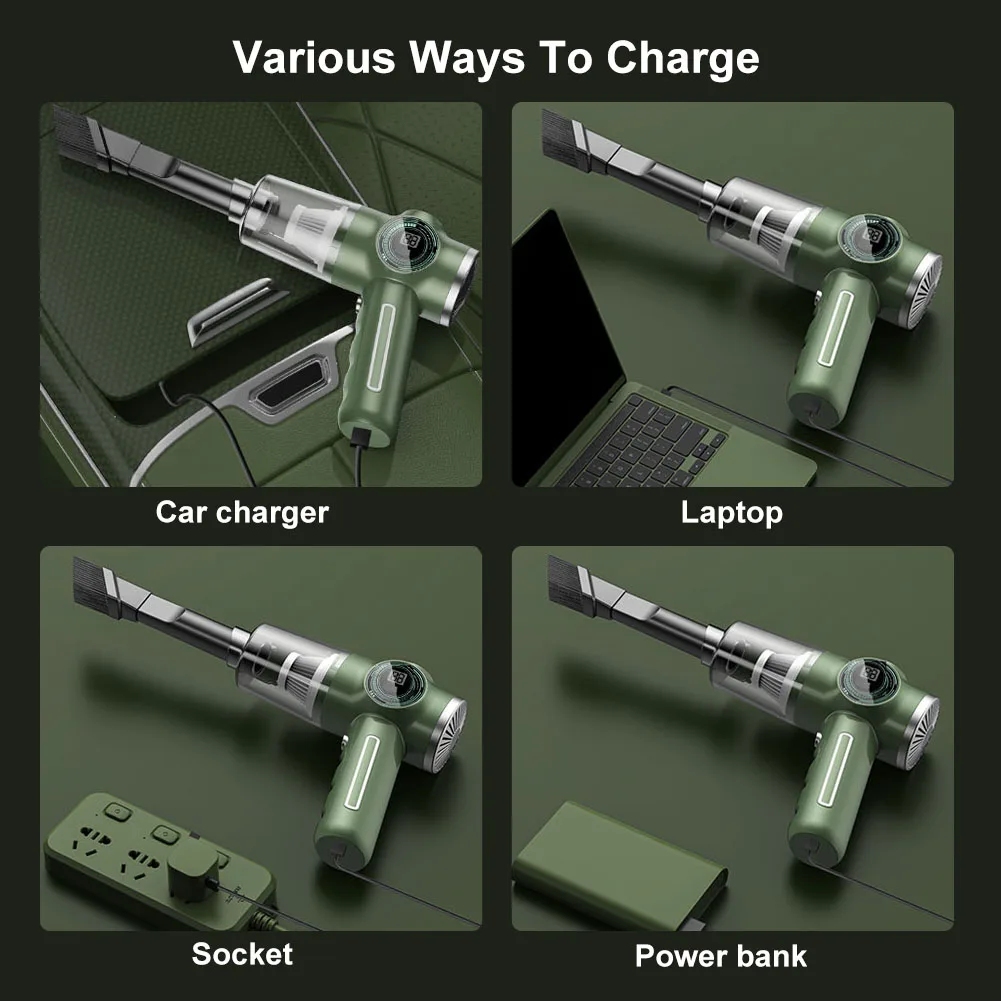 Various Ways To Charge

Car charger

Laptop

Socket

Power bank