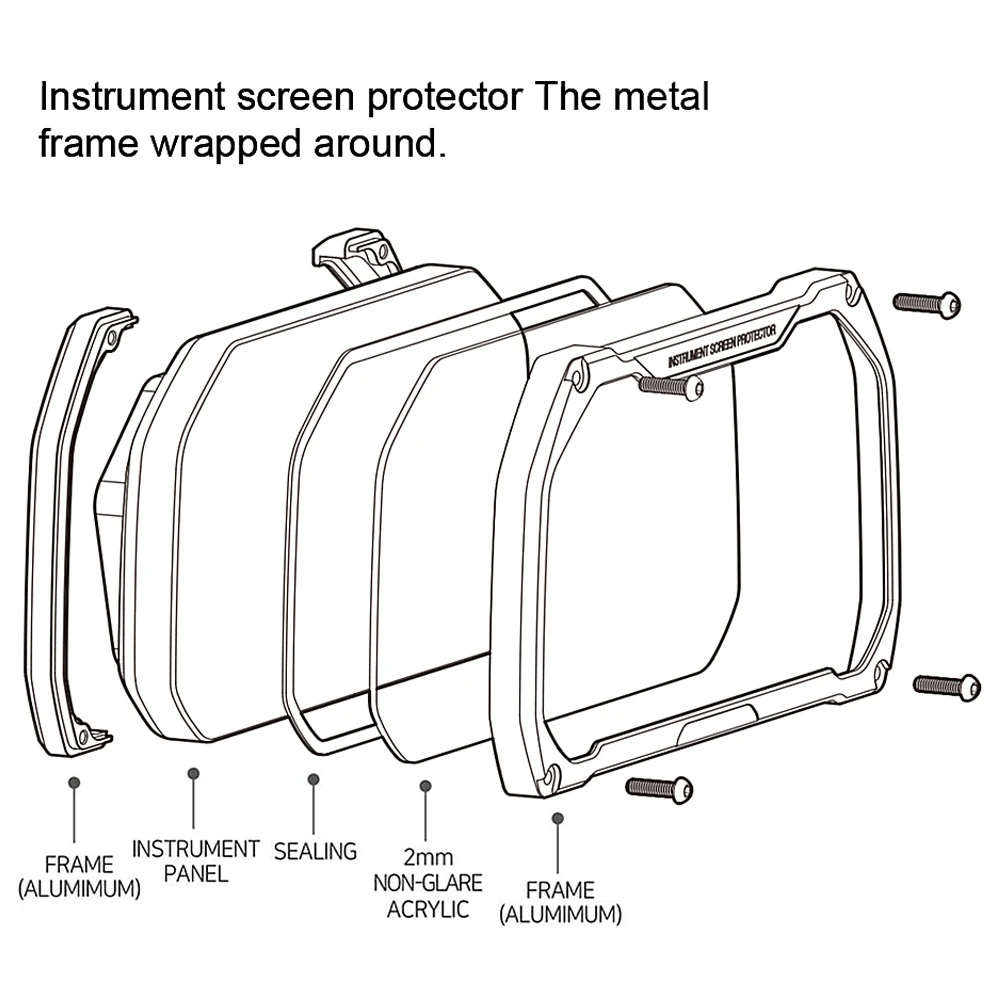 Instrument screen protector The metal frame wrapped around.

INSTRUMENT SCREEN PROTECTOR

FRAME (ALUMIMUM)

INSTRUMENT PANEL

SEALING

2mm NON-GLARE ACRYLIC

FRAME (ALUMIMUM)