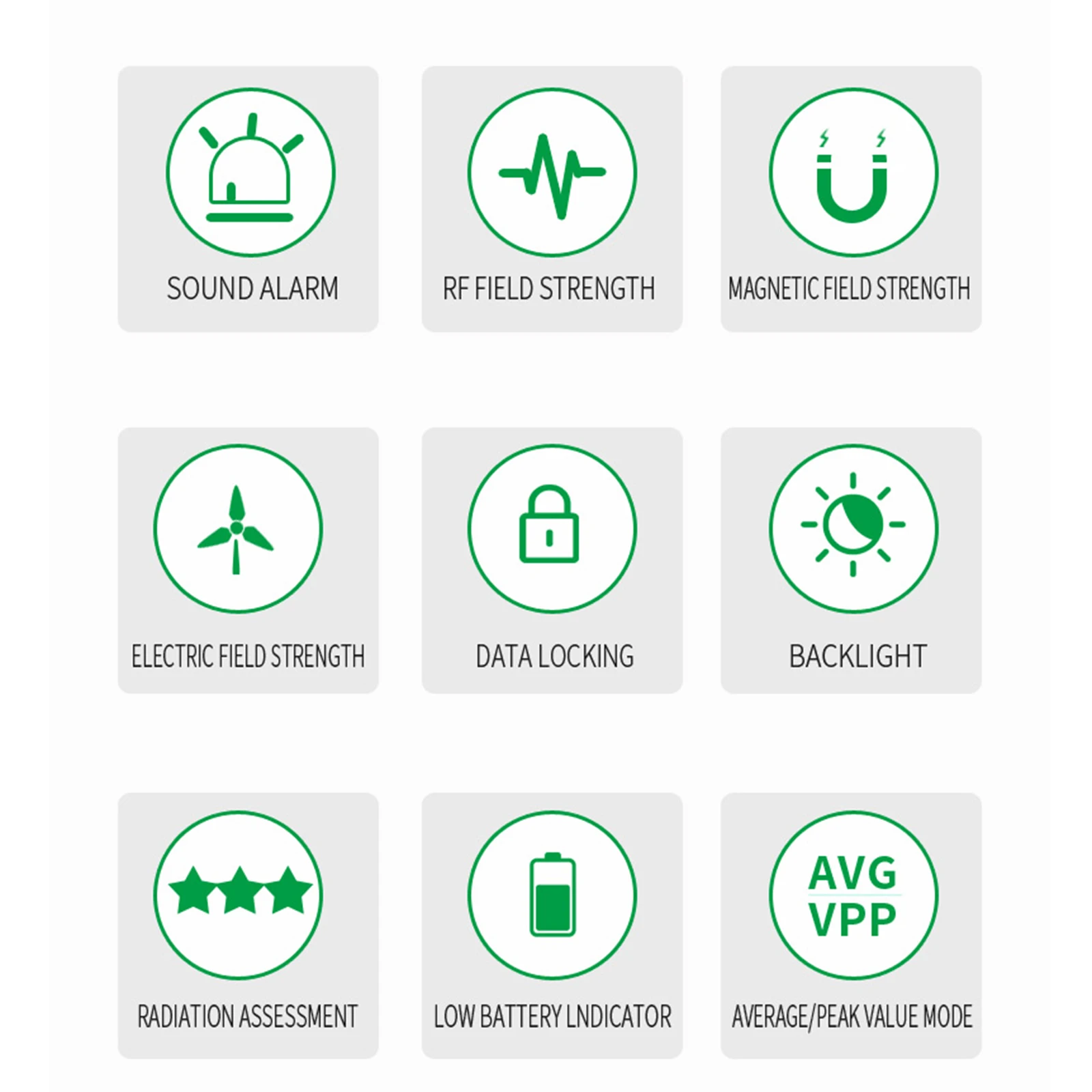 SOUND ALARM

RF FIELD STRENGTH

MAGNETIC FIELD STRENGTH

ELECTRIC FIELD STRENGTH

DATA LOCKING

BACKLIGHT

RADIATION ASSESSMENT

LOW BATTERY LNDICATOR

AVG
VPP

AVERAGE/PEAK VALUE MODE