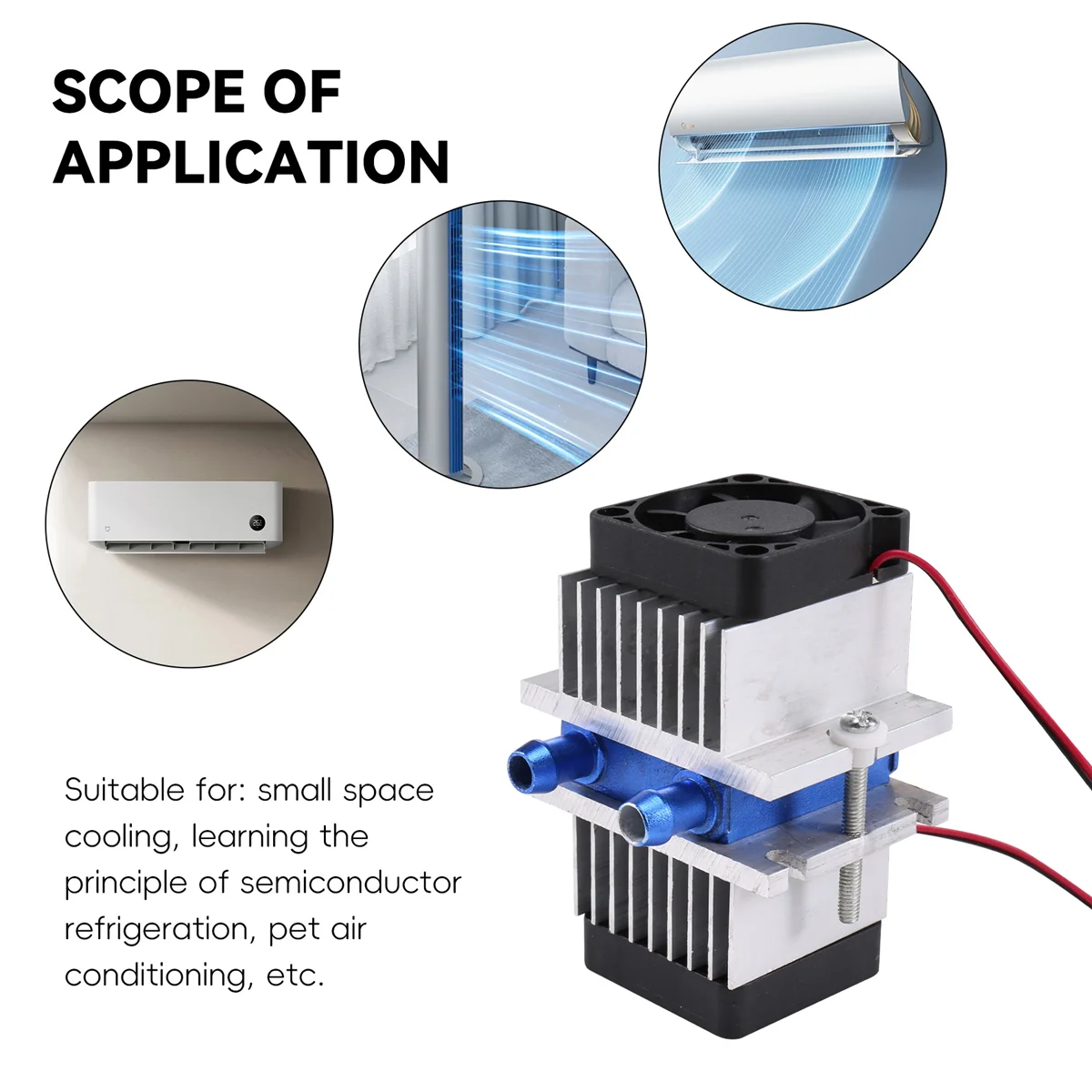 SCOPE OF APPLICATION

Suitable for: small space cooling, learning the principle of semiconductor refrigeration, pet air conditioning, etc.