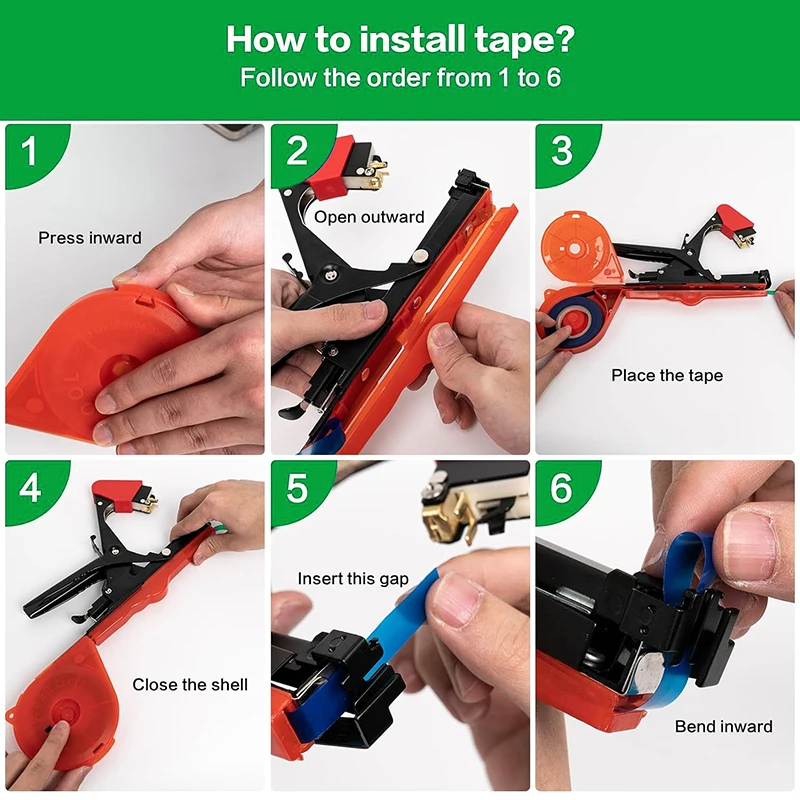 How to install tape?
Follow the order from 1 to 6

1
Press inward

2
Open outward

3
Place the tape

4
Close the shell

5
Insert this gap

6
Bend inward