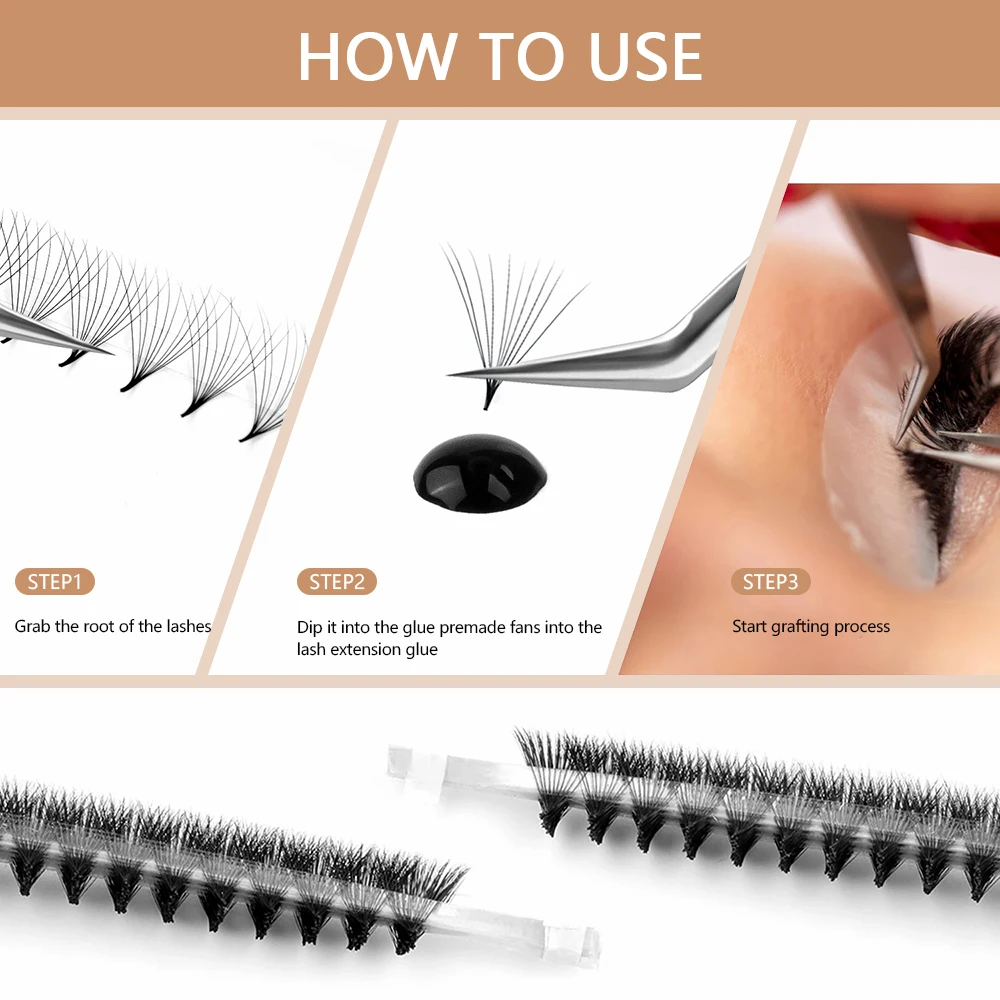 HOW TO USE

STEP1

Grab the root of the lashes

STEP2

Dip it into the glue premade fans into the lash extension glue

STEP3

Start grafting process