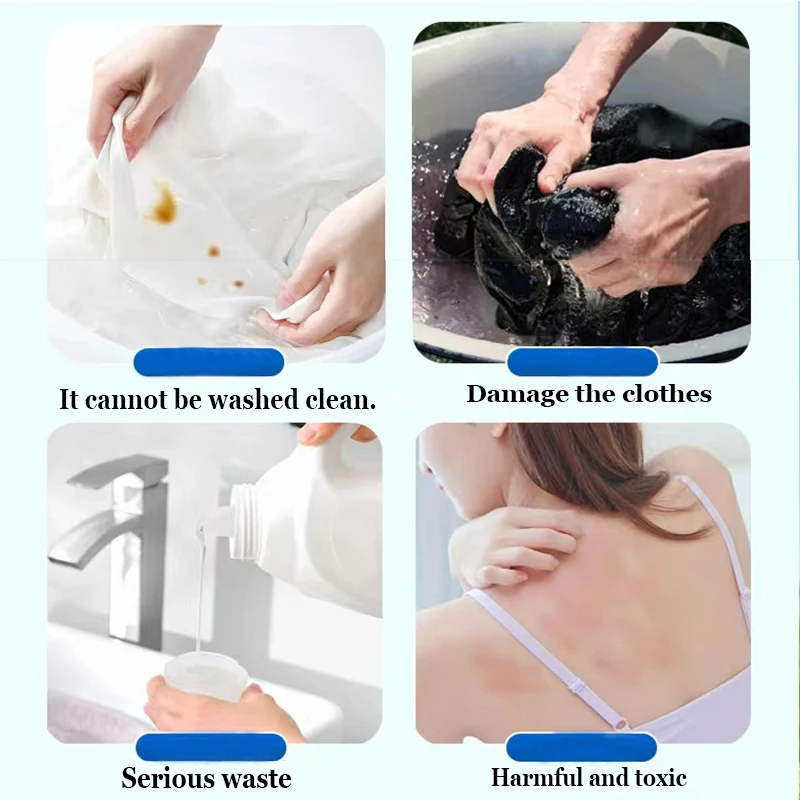 It cannot be washed clean.

Damage the clothes

Serious waste

Harmful and toxic