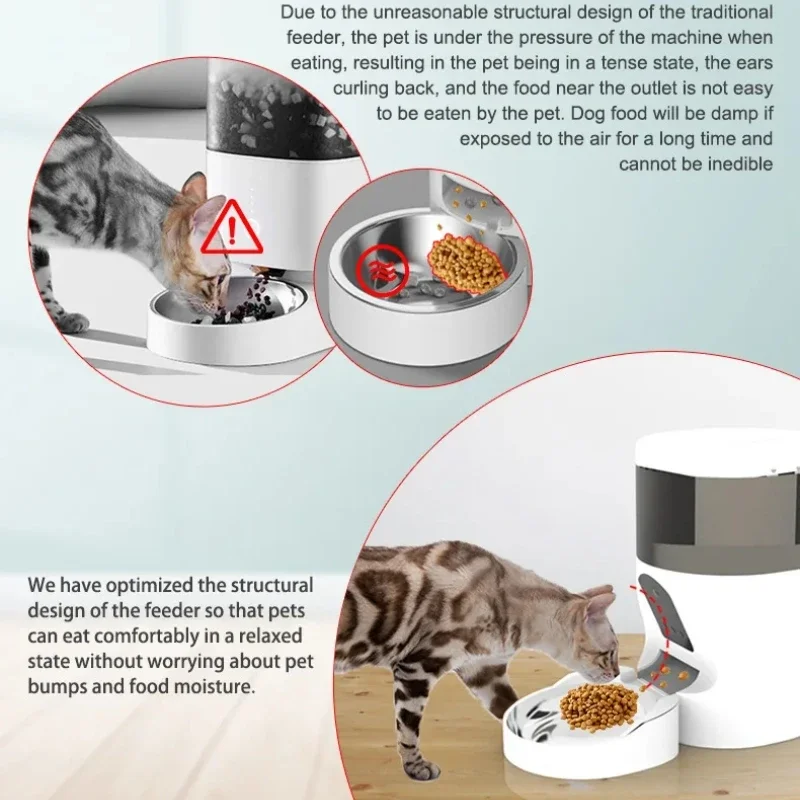 Due to the unreasonable structural design of the traditional feeder, the pet is under the pressure of the machine when eating, resulting in the pet being in a tense state, the ears curling back, and the food near the outlet is not easy to be eaten by the pet. Dog food will be damp if exposed to the air for a long time and cannot be inedible

We have optimized the structural design of the feeder so that pets can eat comfortably in a relaxed state without worrying about pet bumps and food moisture.