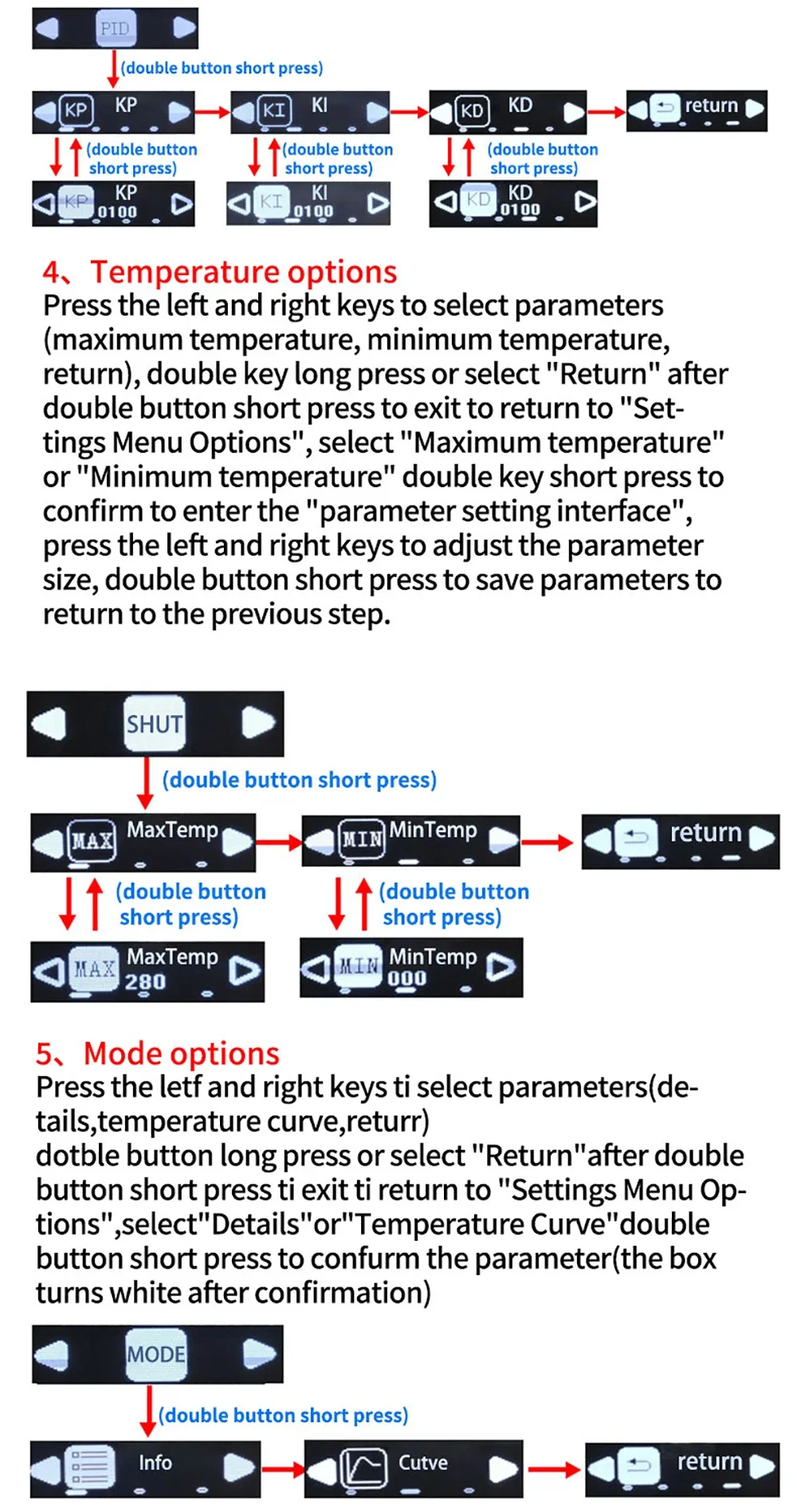 PID

(double button short press)

KP KP

KI KI

KD KD

return

(double button short press)

(double button short press)

(double button short press)

KP KP 0100

KI KI 0100

KD KD 0100

4、Temperature options
Press the left and right keys to select parameters (maximum temperature, minimum temperature, return), double key long press or select "Return" after double button short press to exit to return to "Settings Menu Options", select "Maximum temperature" or "Minimum temperature" double key short press to confirm to enter the "parameter setting interface", press the left and right keys to adjust the parameter size, double button short press to save parameters to return to the previous step.

SHUT

(double button short press)

MAX MaxTemp

MIN MinTemp

return

(double button short press)

(double button short press)

MAX MaxTemp 280

MIN MinTemp 000

5、Mode options
Press the letf and right keys ti select parameters(details,temperature curve,returr)
dotble button long press or select "Return"after double button short press ti exit ti return to "Settings Menu Options",select"Details"or"Temperature Curve"double button short press to confurm the parameter(the box turns white after confirmation)

MODE

(double button short press)

Info

Cutve

return