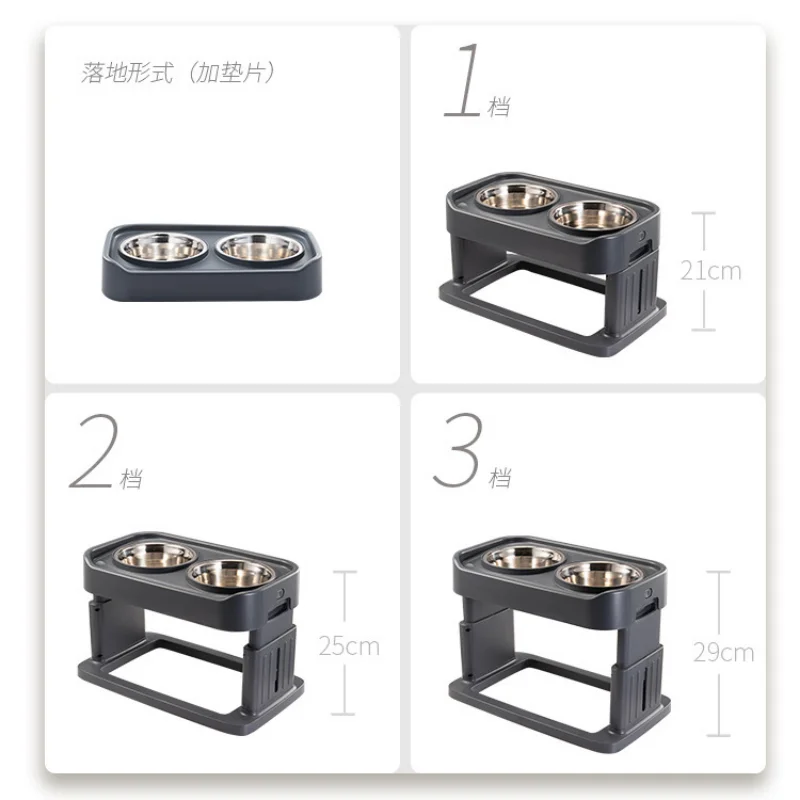 落地形式（加垫片）

1档

21cm

2档

25cm

3档

29cm