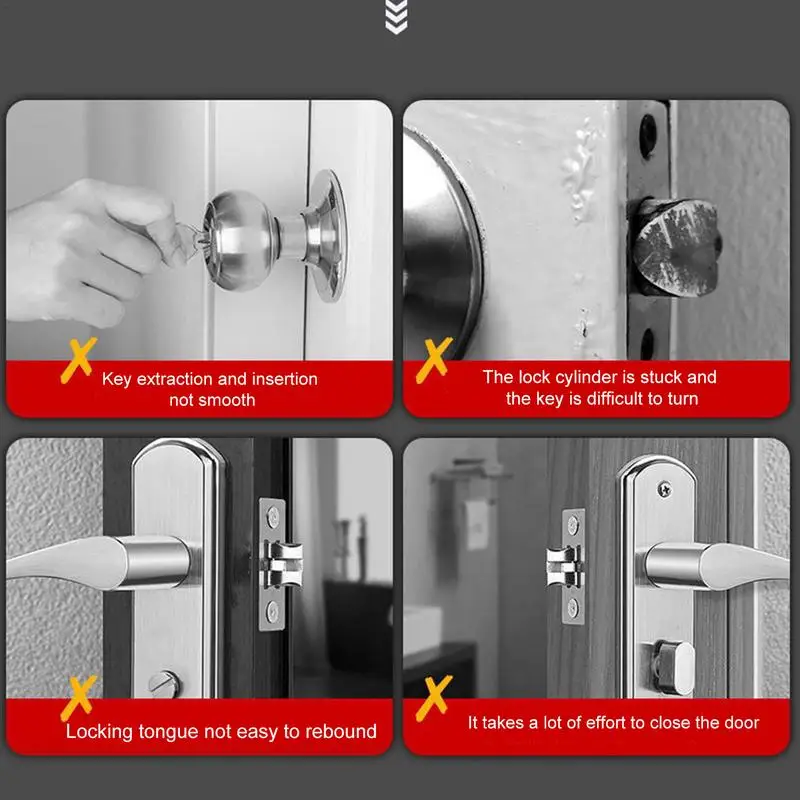 Key extraction and insertion not smooth

The lock cylinder is stuck and the key is difficult to turn

Locking tongue not easy to rebound

It takes a lot of effort to close the door