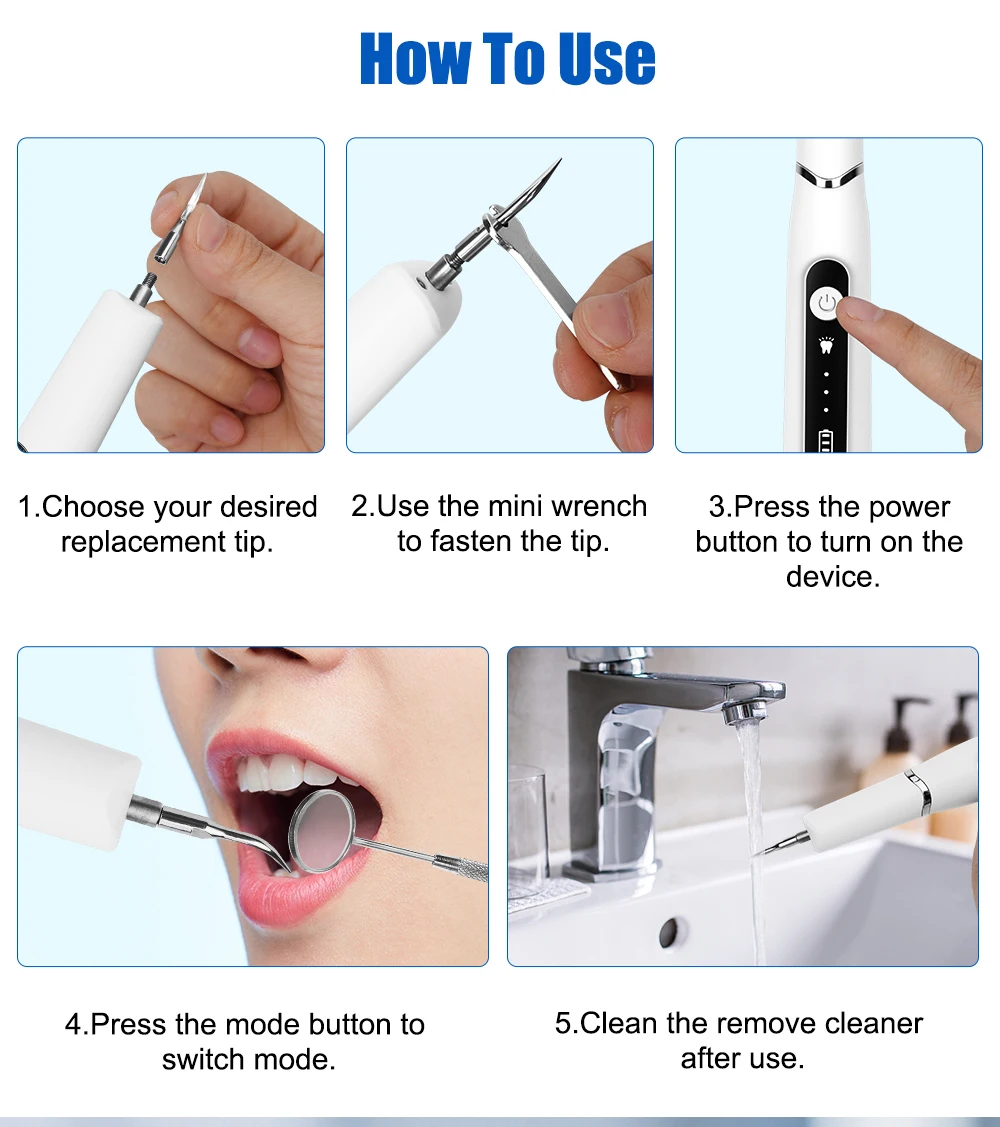 How To Use

1.Choose your desired replacement tip.

2.Use the mini wrench to fasten the tip.

3.Press the power button to turn on the device.

4.Press the mode button to switch mode.

5.Clean the remove cleaner after use.