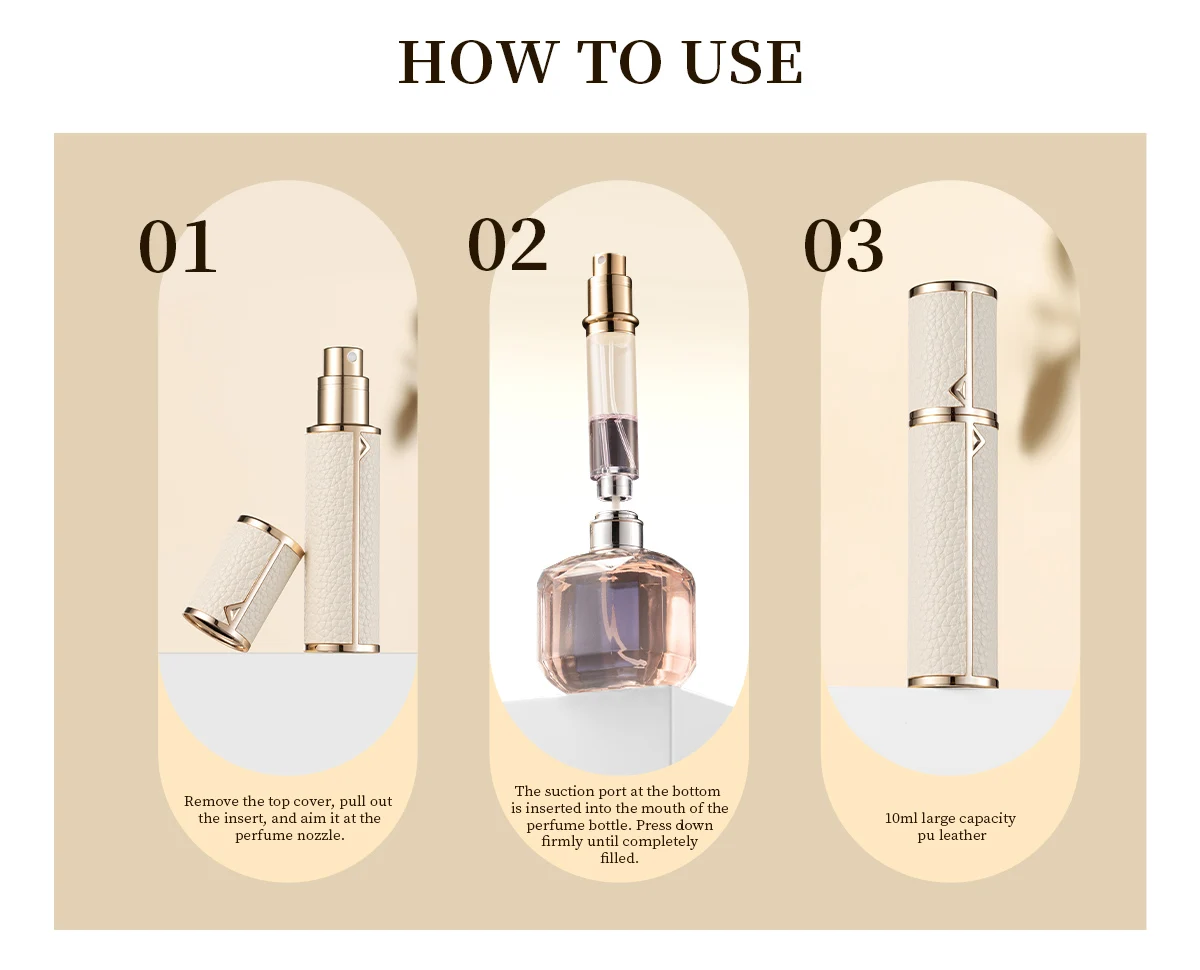 HOW TO USE

01

Remove the top cover, pull out the insert, and aim it at the perfume nozzle.

02

The suction port at the bottom is inserted into the mouth of the perfume bottle. Press down firmly until completely filled.

03

10ml large capacity pu leather