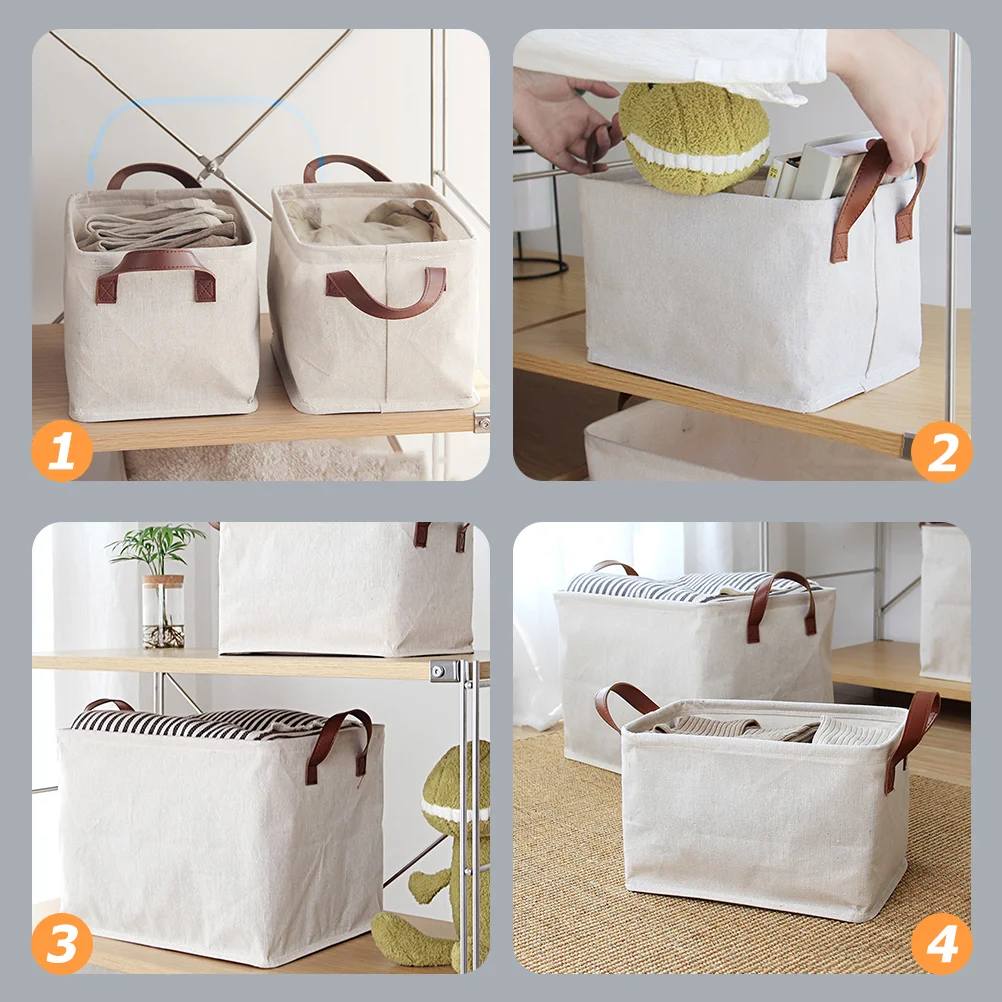 1

2

3

4