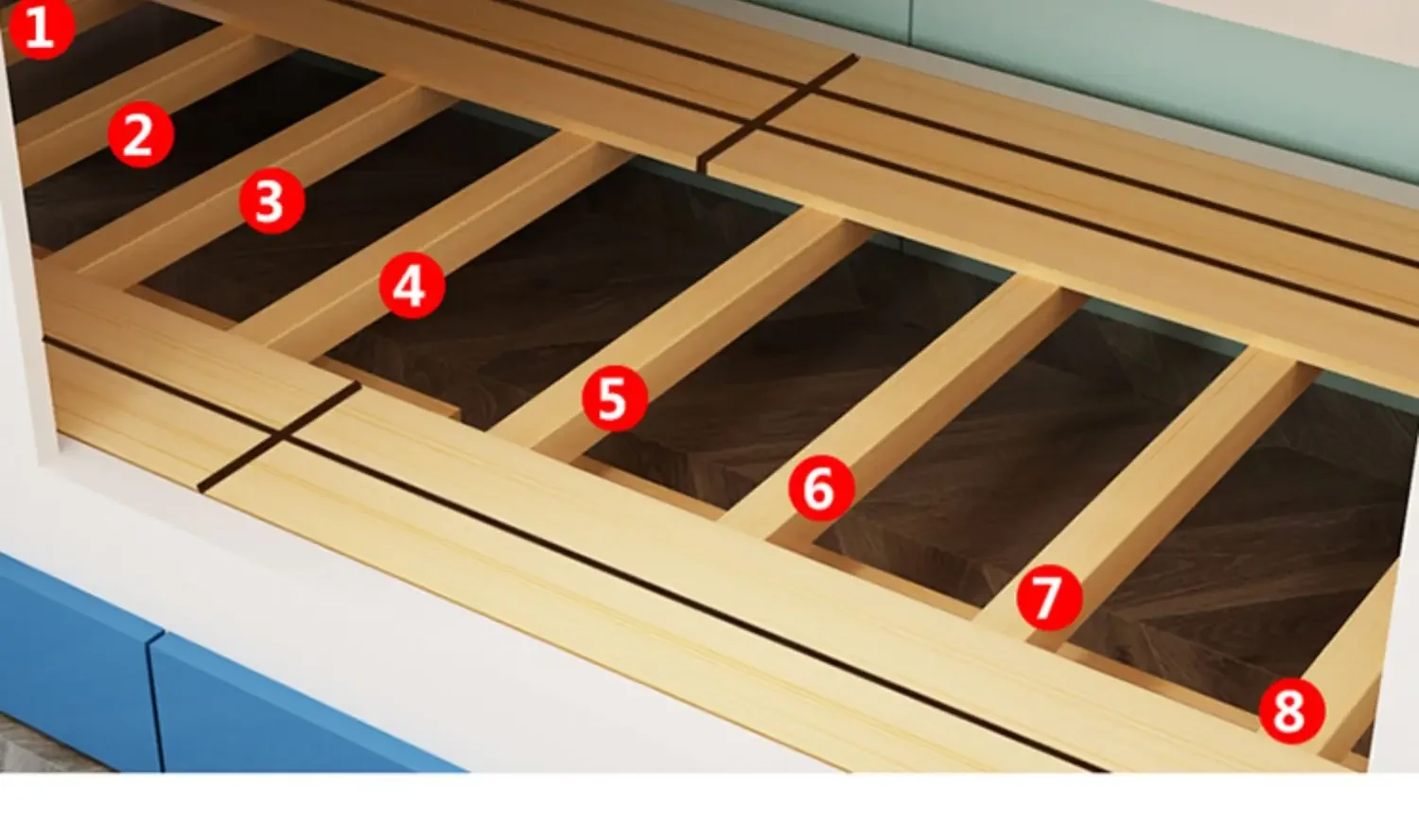 1
2
3
4
5
6
7
8