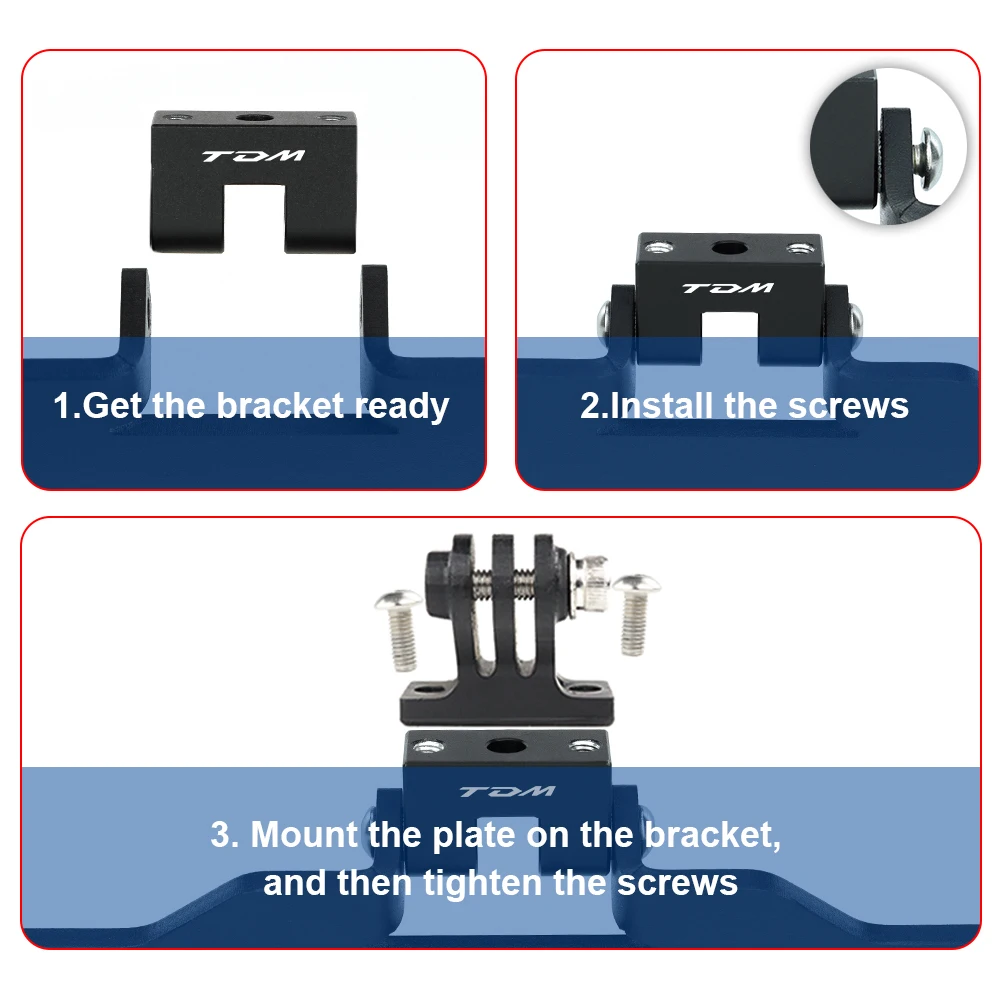 TDM

1.Get the bracket ready

TDM

2.Install the screws

TDM

3. Mount the plate on the bracket, and then tighten the screws