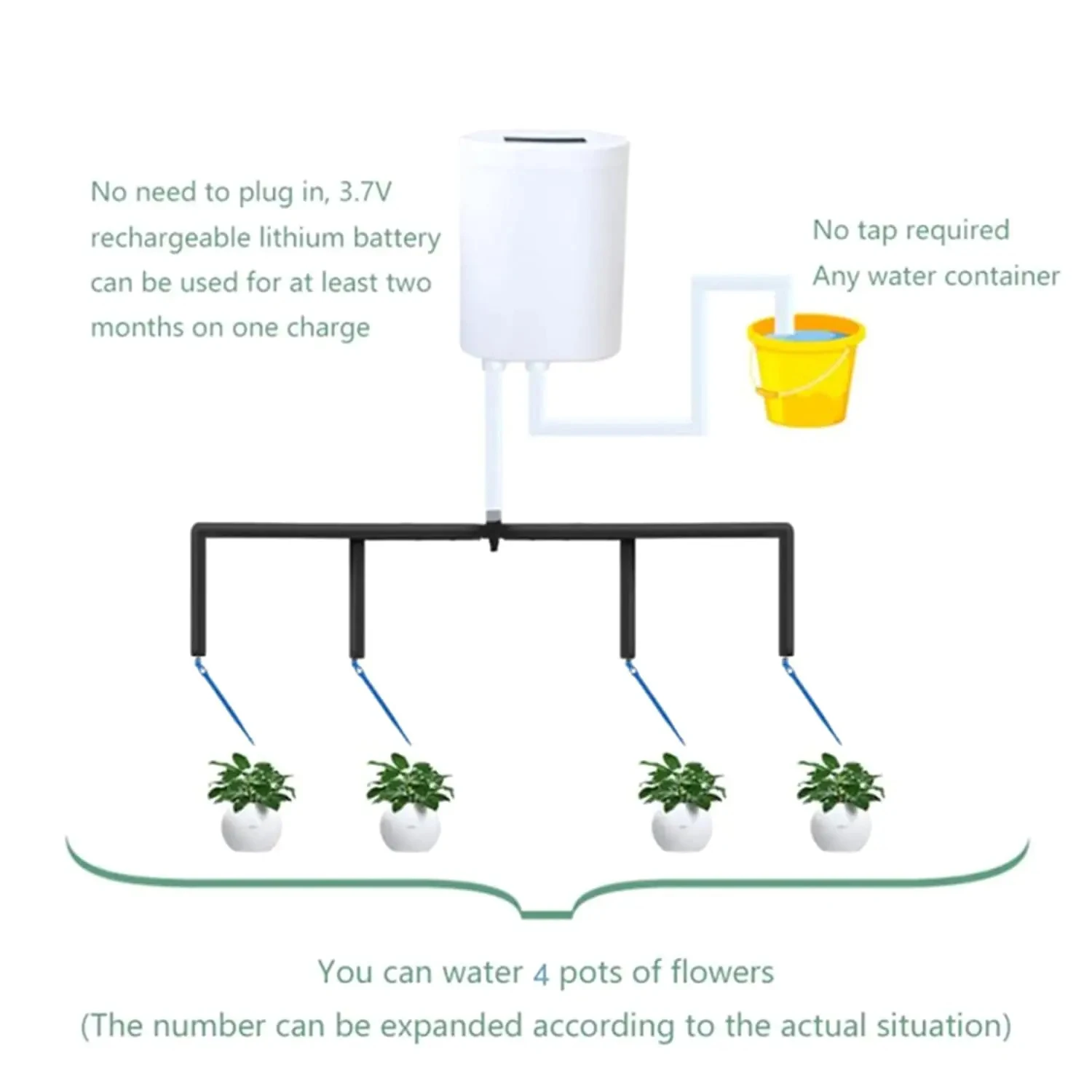 No need to plug in, 3.7V rechargeable lithium battery can be used for at least two months on one charge

No tap required
Any water container

You can water 4 pots of flowers
(The number can be expanded according to the actual situation)