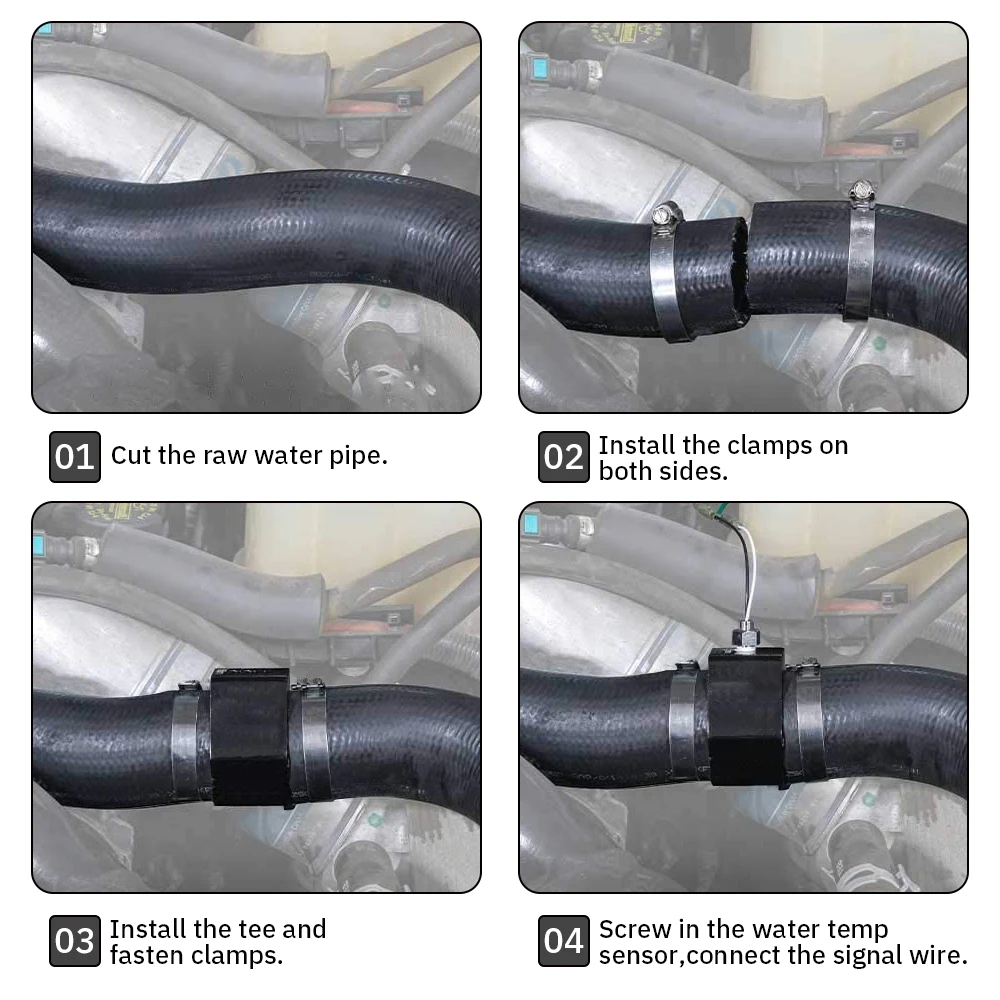 01 Cut the raw water pipe.

02 Install the clamps on both sides.

03 Install the tee and fasten clamps.

04 Screw in the water temp sensor,connect the signal wire.