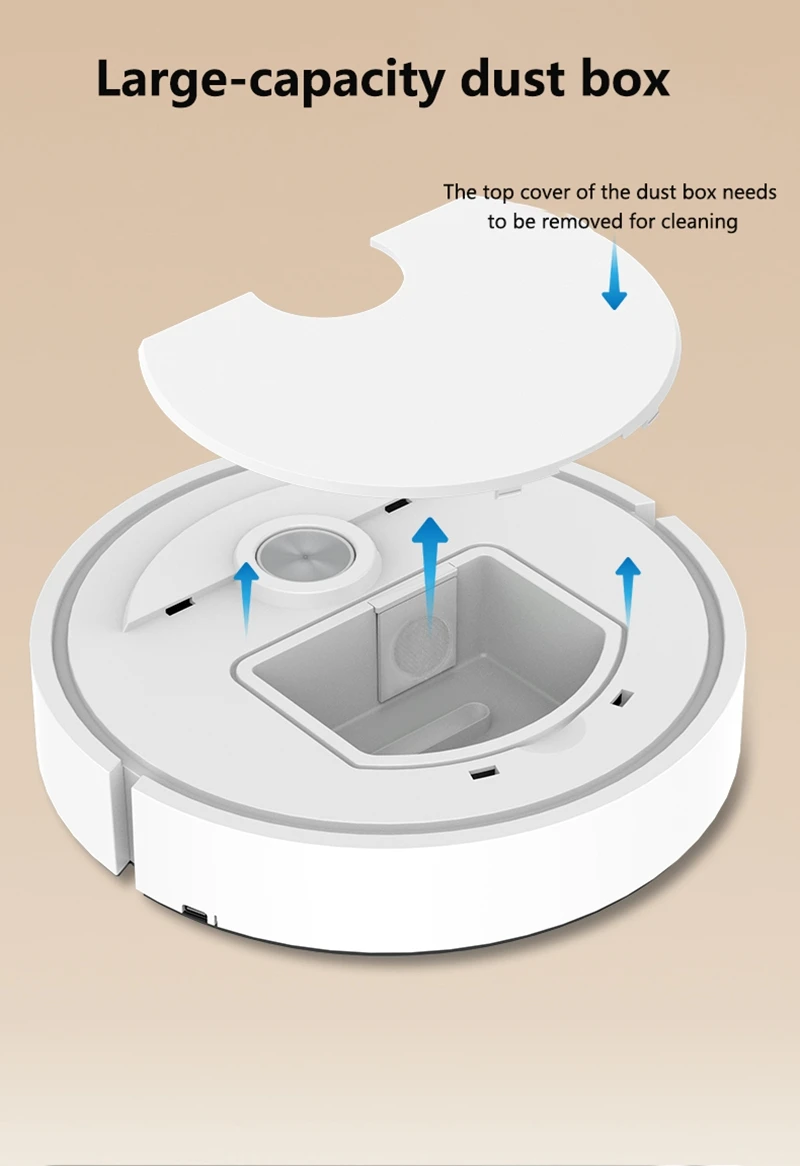 Large-capacity dust box

The top cover of the dust box needs to be removed for cleaning