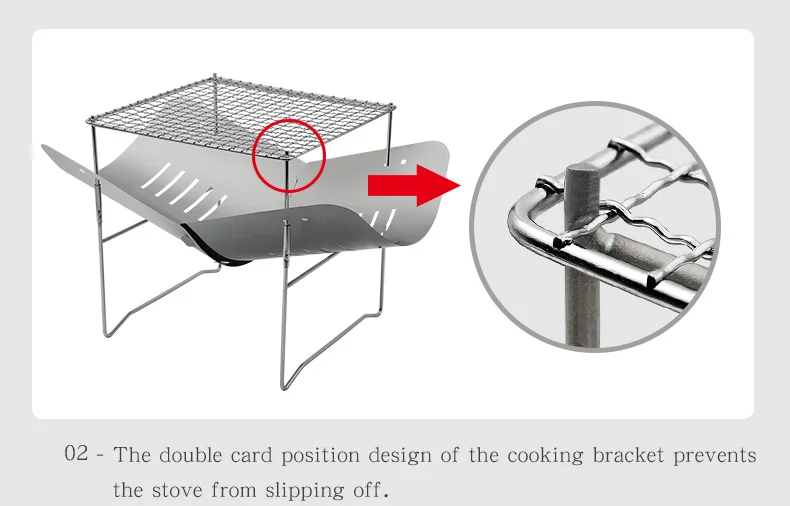 02 - The double card position design of the cooking bracket prevents the stove from slipping off.