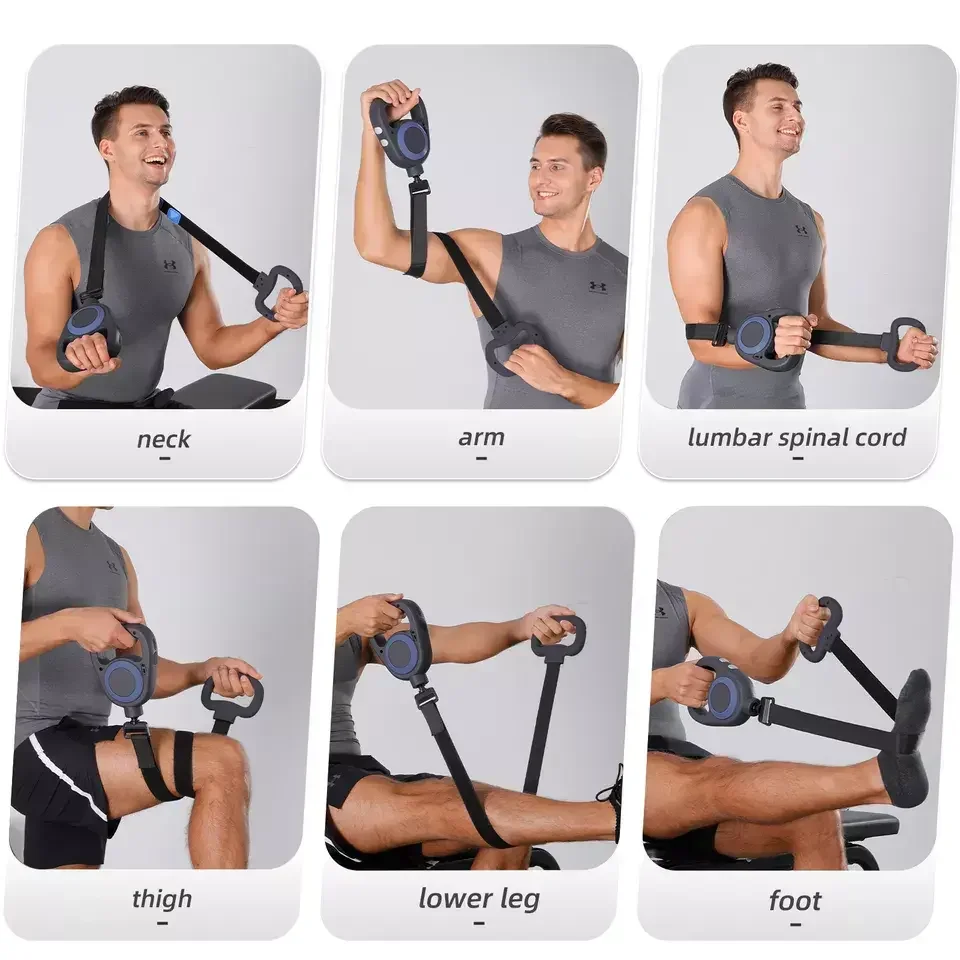 neck

arm

lumbar spinal cord

thigh

lower leg

foot