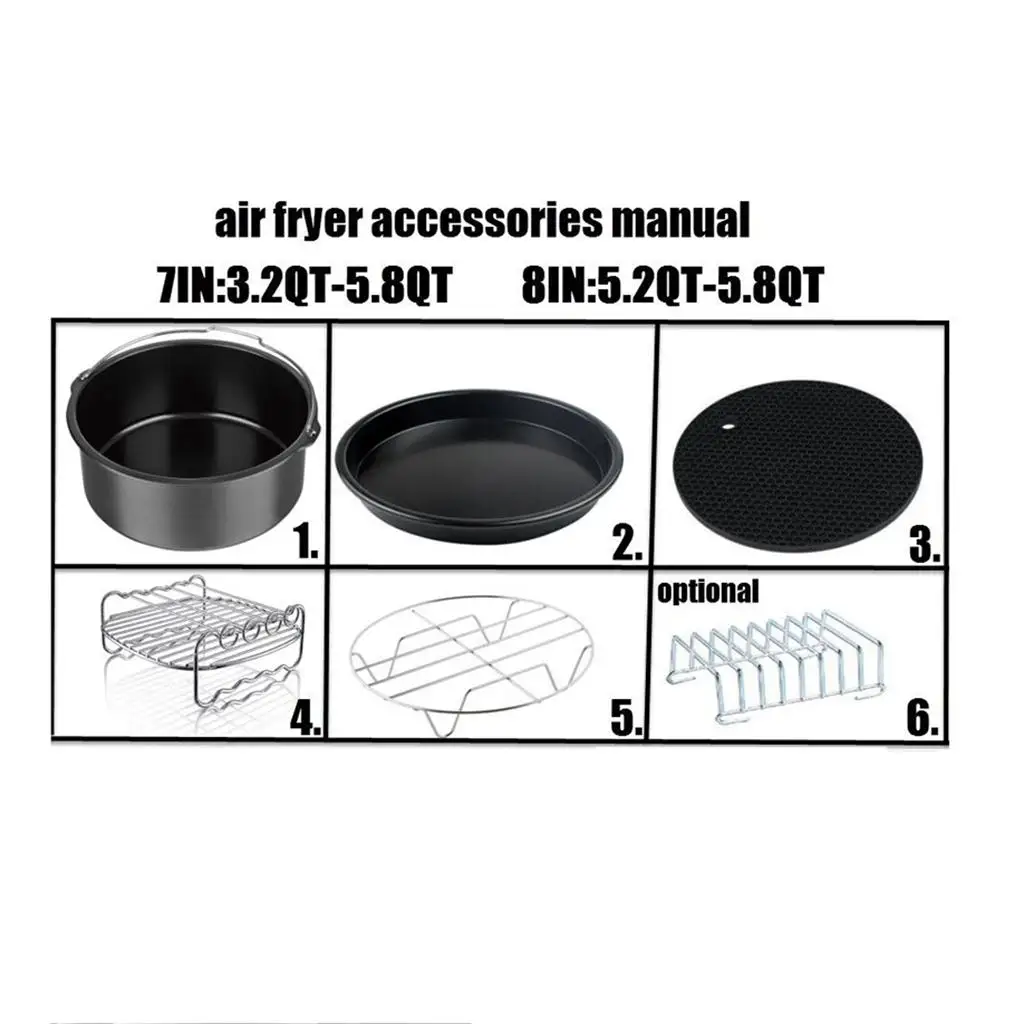 air fryer accessories manual

7IN:3.2QT-5.8QT    8IN:5.2QT-5.8QT

1.

2.

3.

4.

5.

optional

6.