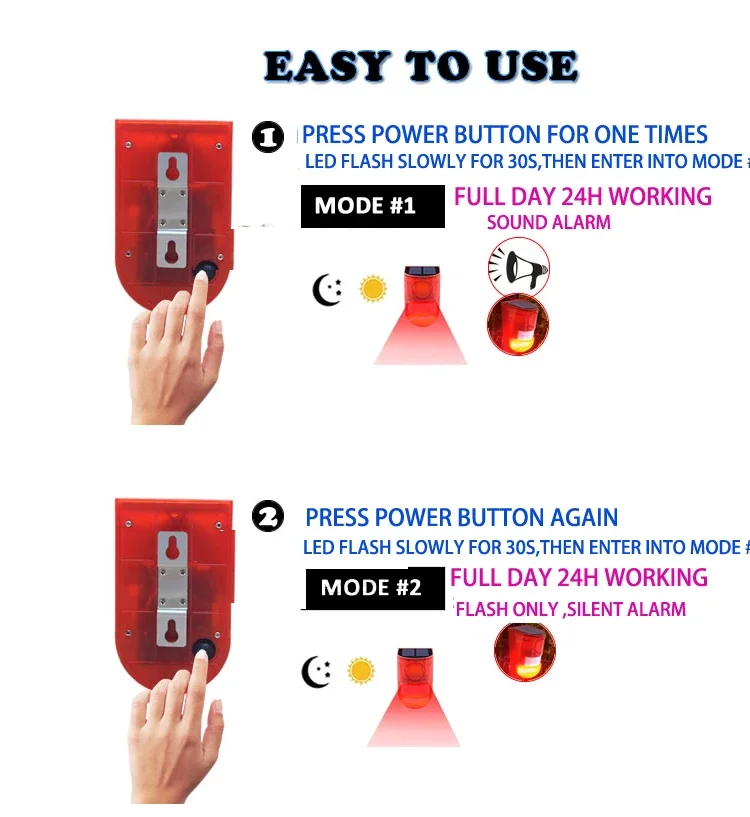 EASY TO USE

1 PRESS POWER BUTTON FOR ONE TIMES
LED FLASH SLOWLY FOR 30S,THEN ENTER INTO MODE #

MODE #1 FULL DAY 24H WORKING
SOUND ALARM

2 PRESS POWER BUTTON AGAIN
LED FLASH SLOWLY FOR 30S,THEN ENTER INTO MODE #

MODE #2 FULL DAY 24H WORKING
FLASH ONLY ,SILENT ALARM