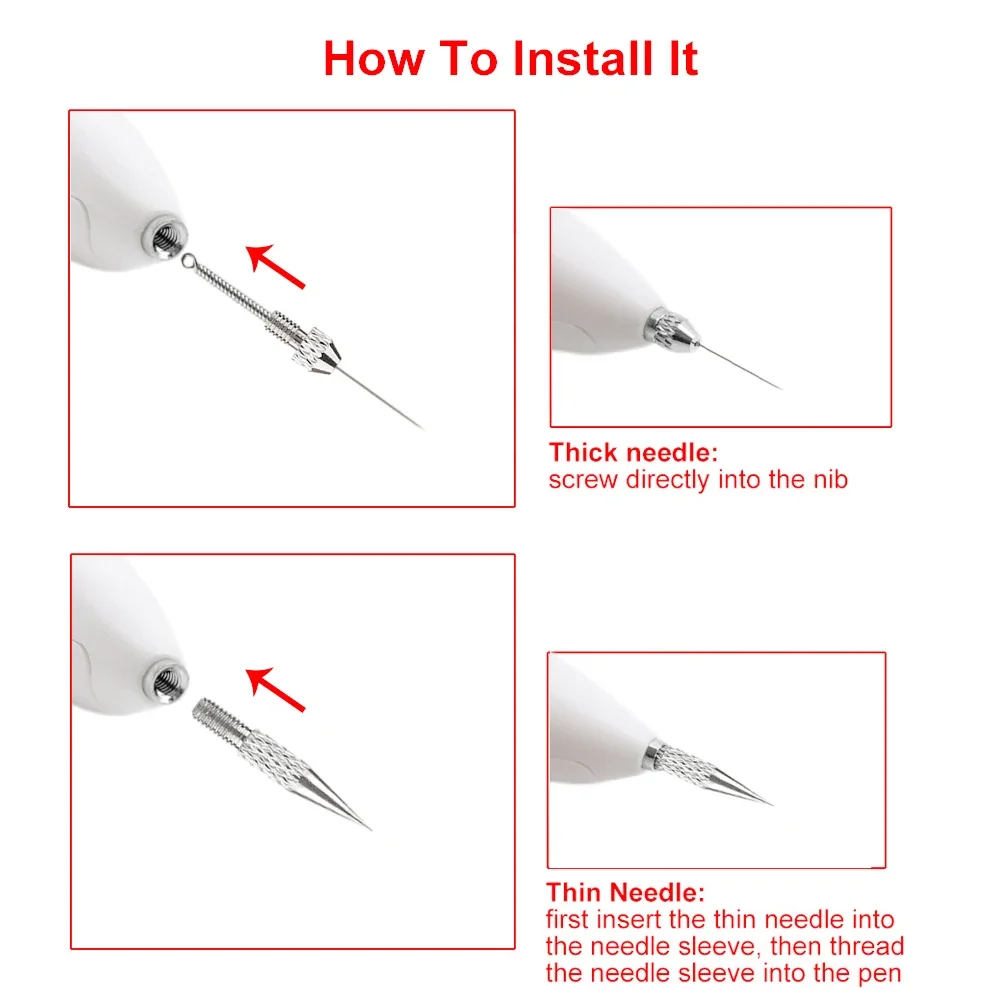 How To Install It

Thick needle:
screw directly into the nib

Thin Needle:
first insert the thin needle into the needle sleeve, then thread the needle sleeve into the pen