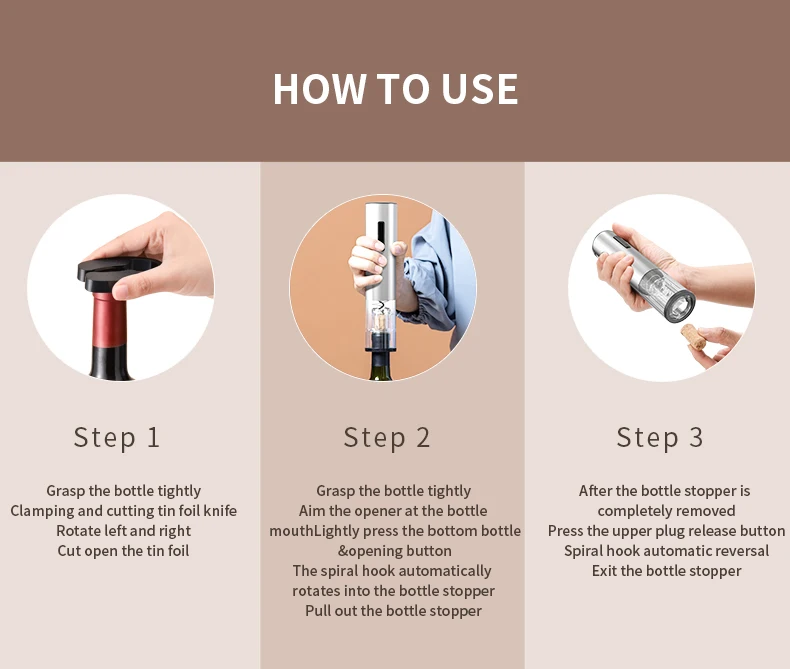 HOW TO USE

Step 1

Grasp the bottle tightly
Clamping and cutting tin foil knife
Rotate left and right
Cut open the tin foil

Step 2

Grasp the bottle tightly
Aim the opener at the bottle mouthLightly press the bottom bottle &opening button
The spiral hook automatically rotates into the bottle stopper
Pull out the bottle stopper

Step 3

After the bottle stopper is completely removed
Press the upper plug release button
Spiral hook automatic reversal
Exit the bottle stopper