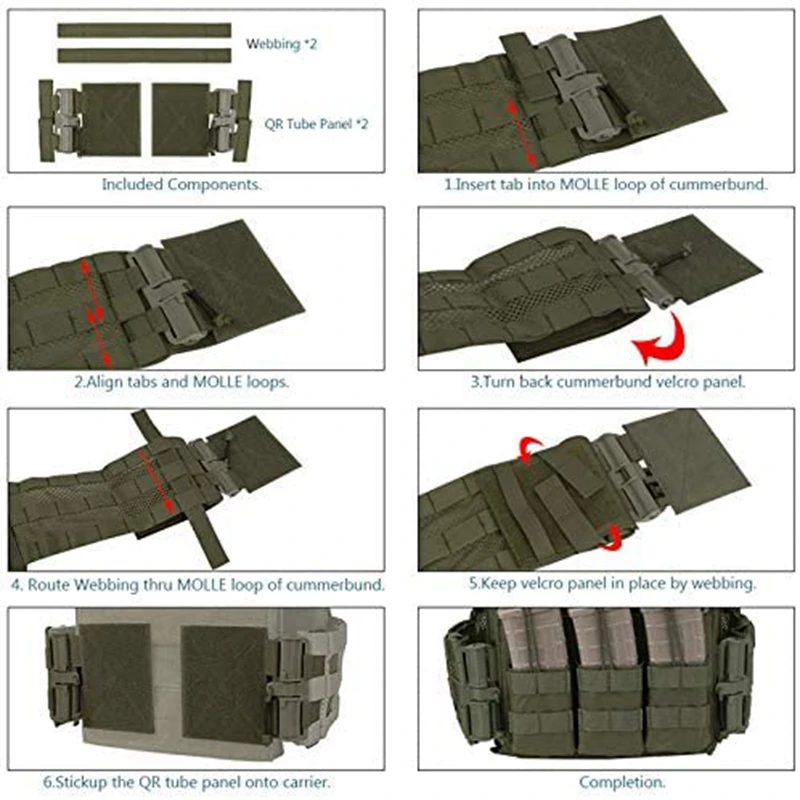 Webbing *2

QR Tube Panel *2

Included Components.

1.Insert tab into MOLLE loop of cummerbund.

2.Align tabs and MOLLE loops.

3.Turn back cummerbund velcro panel.

4. Route Webbing thru MOLLE loop of cummerbund.

5.Keep velcro panel in place by webbing.

6.Stickup the QR tube panel onto carrier.

Completion.