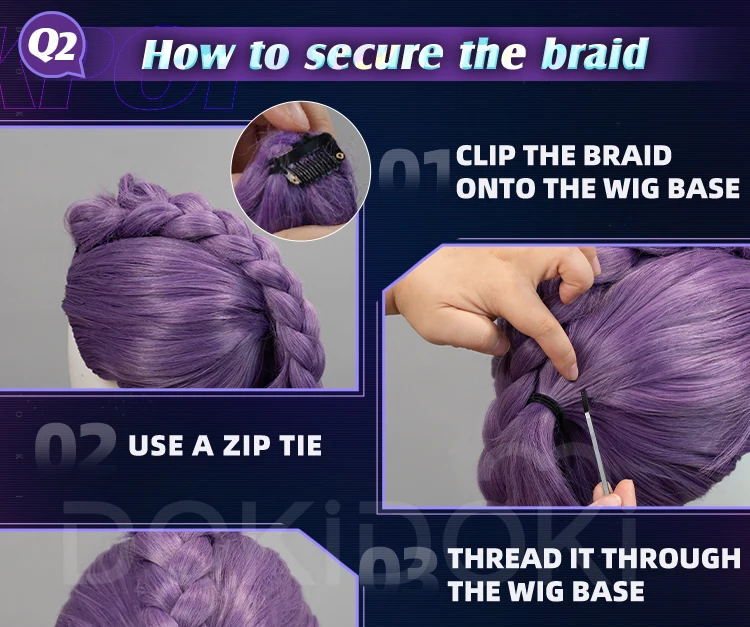 Q2 How to secure the braid

01 CLIP THE BRAID ONTO THE WIG BASE

02 USE A ZIP TIE

DOKiDOKi

03 THREAD IT THROUGH THE WIG BASE