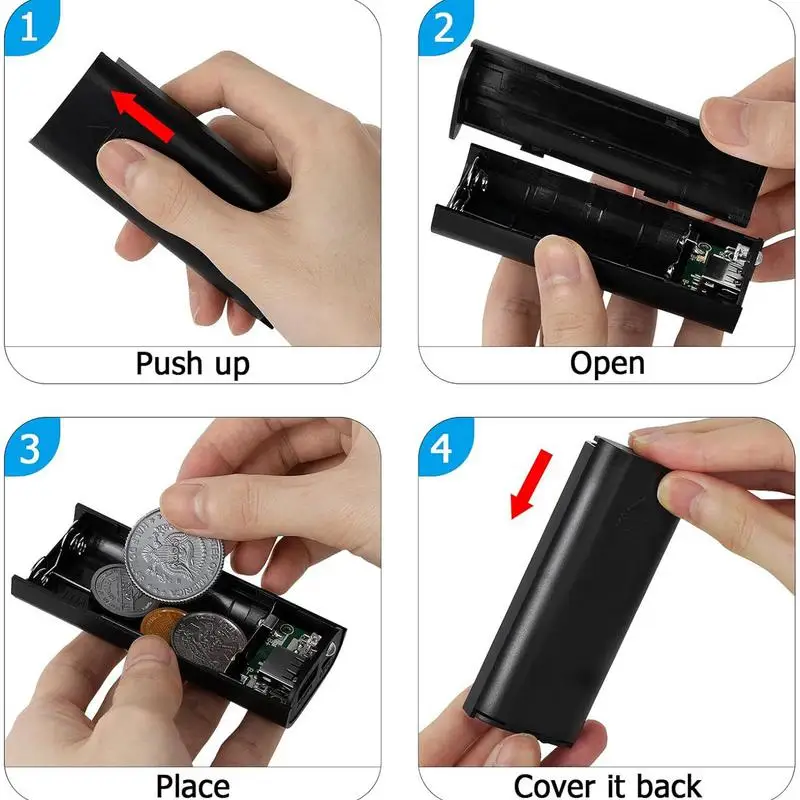 1

Push up

2

Open

3

Place

4

Cover it back