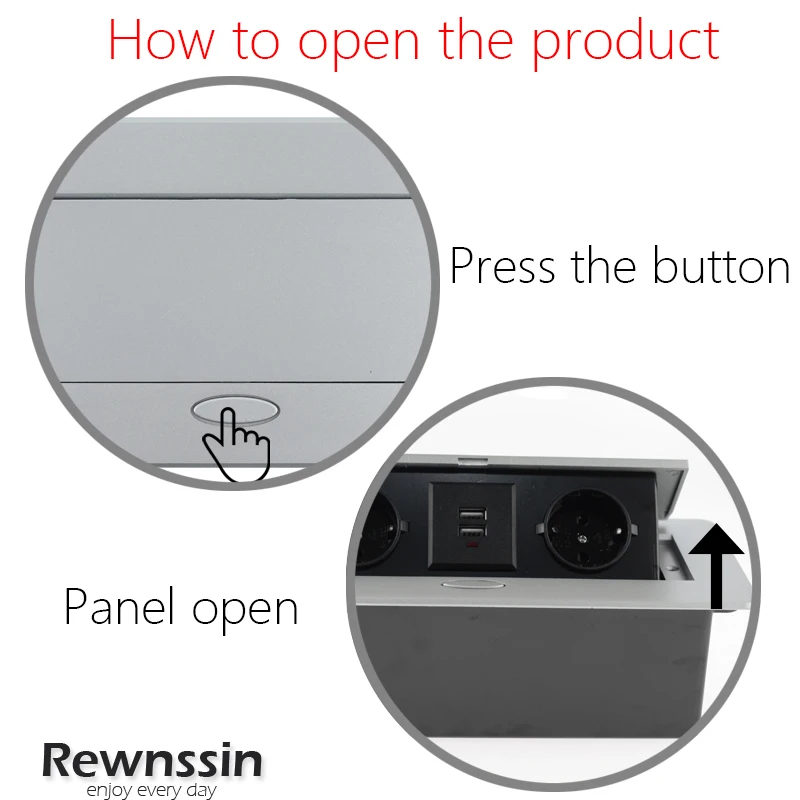 How to open the product

Press the button

Panel open

Rewnssin
enjoy every day