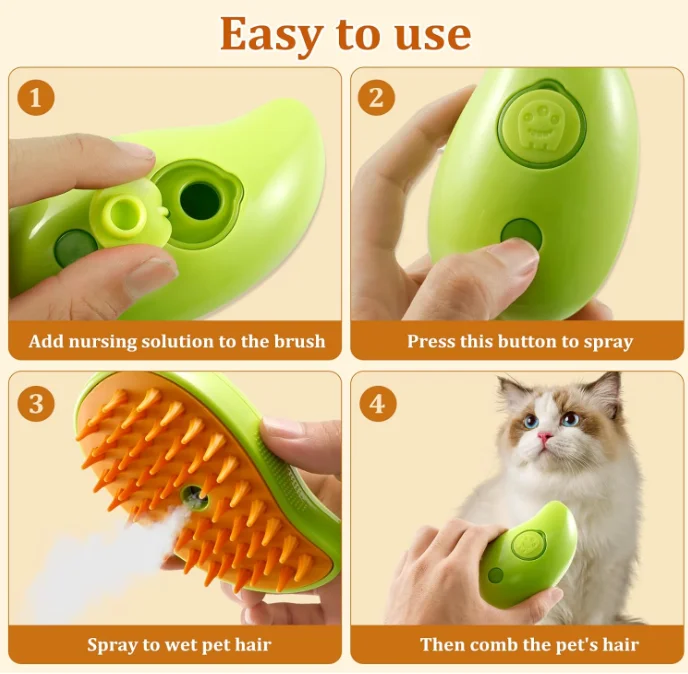 Easy to use

1

Add nursing solution to the brush

2

Press this button to spray

3

Spray to wet pet hair

4

Then comb the pet's hair