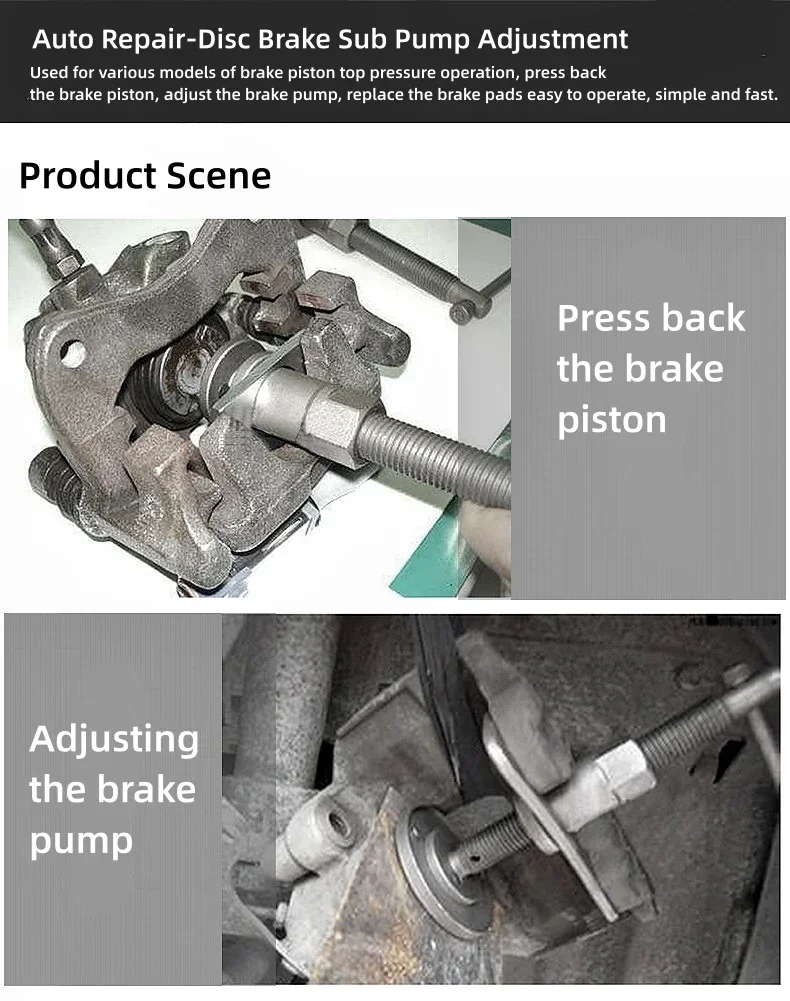 Auto Repair-Disc Brake Sub Pump Adjustment

Used for various models of brake piston top pressure operation, press back the brake piston, adjust the brake pump, replace the brake pads easy to operate, simple and fast.

Product Scene

Press back the brake piston

Adjusting the brake pump