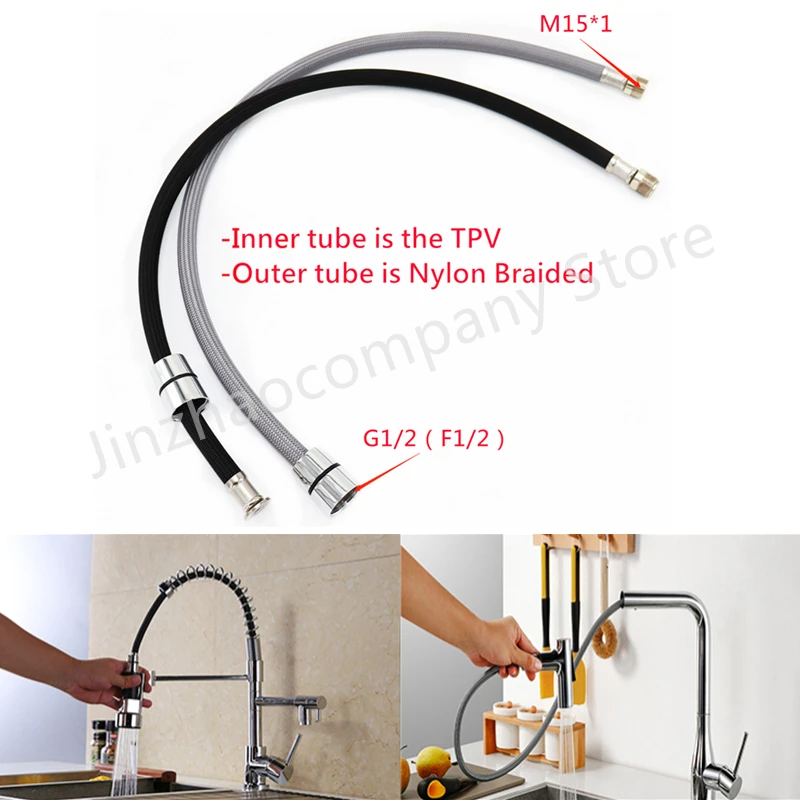 M15*1

-Inner tube is the TPV
-Outer tube is Nylon Braided

Jinzhaocompany Store

G1/2 ( F1/2 )