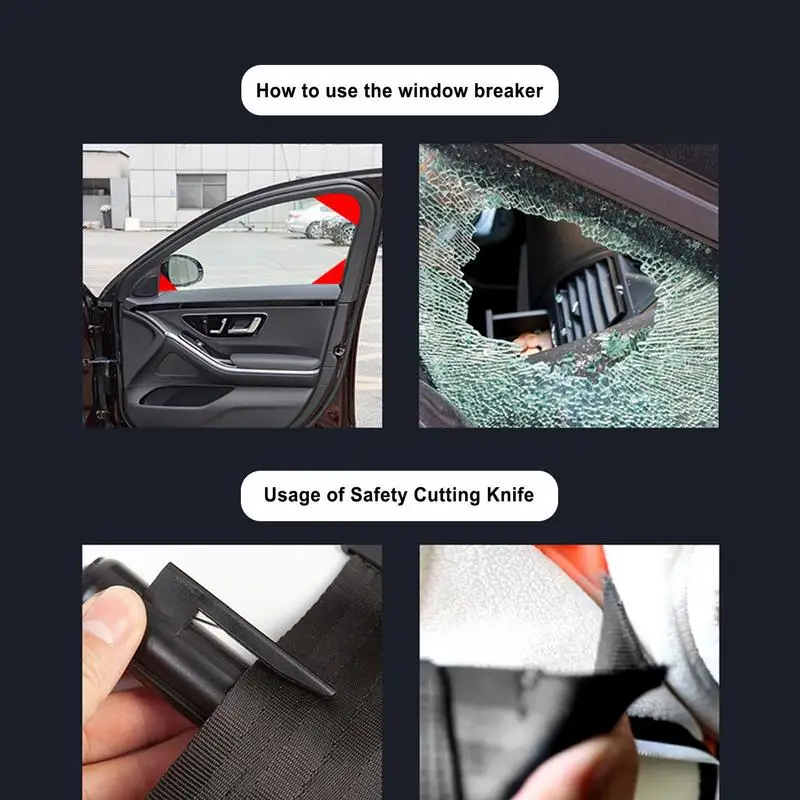 How to use the window breaker

Usage of Safety Cutting Knife