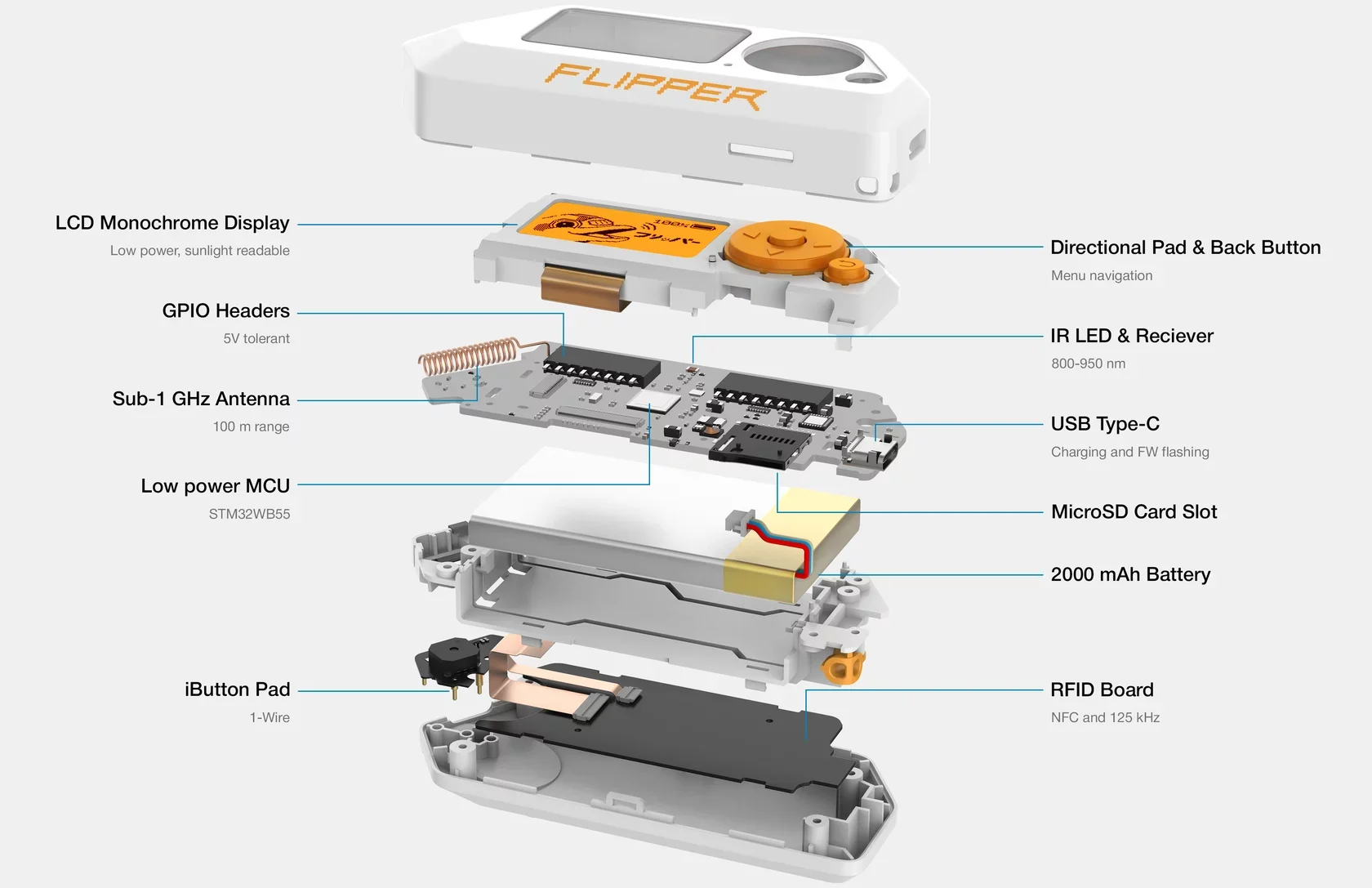 FLIPPER

LCD Monochrome Display
Low power, sunlight readable

GPIO Headers
5V tolerant

Sub-1 GHz Antenna
100 m range

Low power MCU
STM32WB55

iButton Pad
1-Wire

Directional Pad & Back Button
Menu navigation

IR LED & Reciever
800-950 nm

USB Type-C
Charging and FW flashing

MicroSD Card Slot

2000 mAh Battery

RFID Board
NFC and 125 kHz