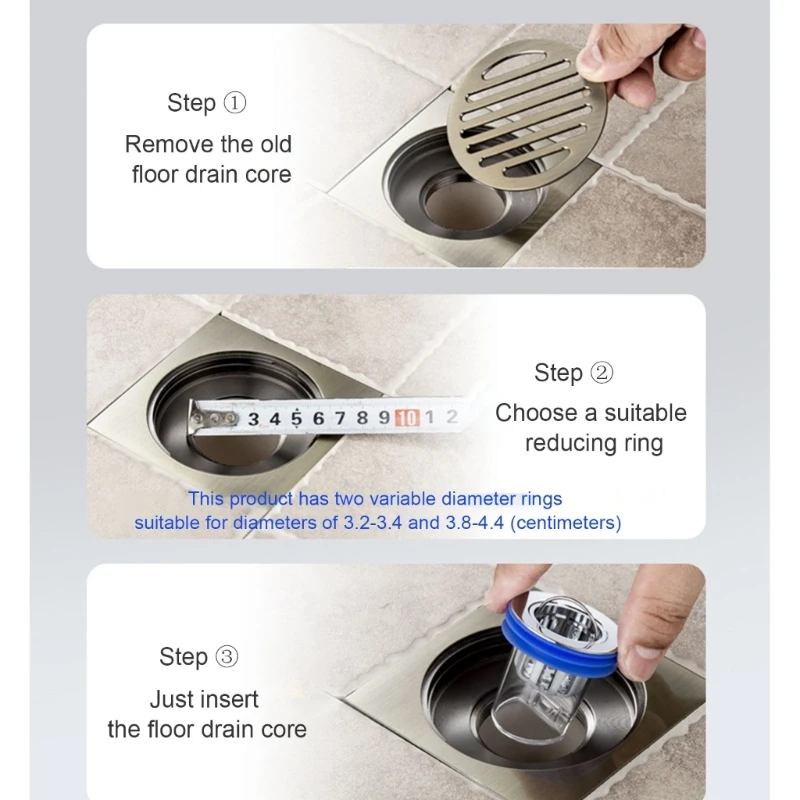 Step ①
Remove the old floor drain core

3 4 5 6 7 8 9 10 1 2

Step ②
Choose a suitable reducing ring

This product has two variable diameter rings suitable for diameters of 3.2-3.4 and 3.8-4.4 (centimeters)

Step ③
Just insert the floor drain core