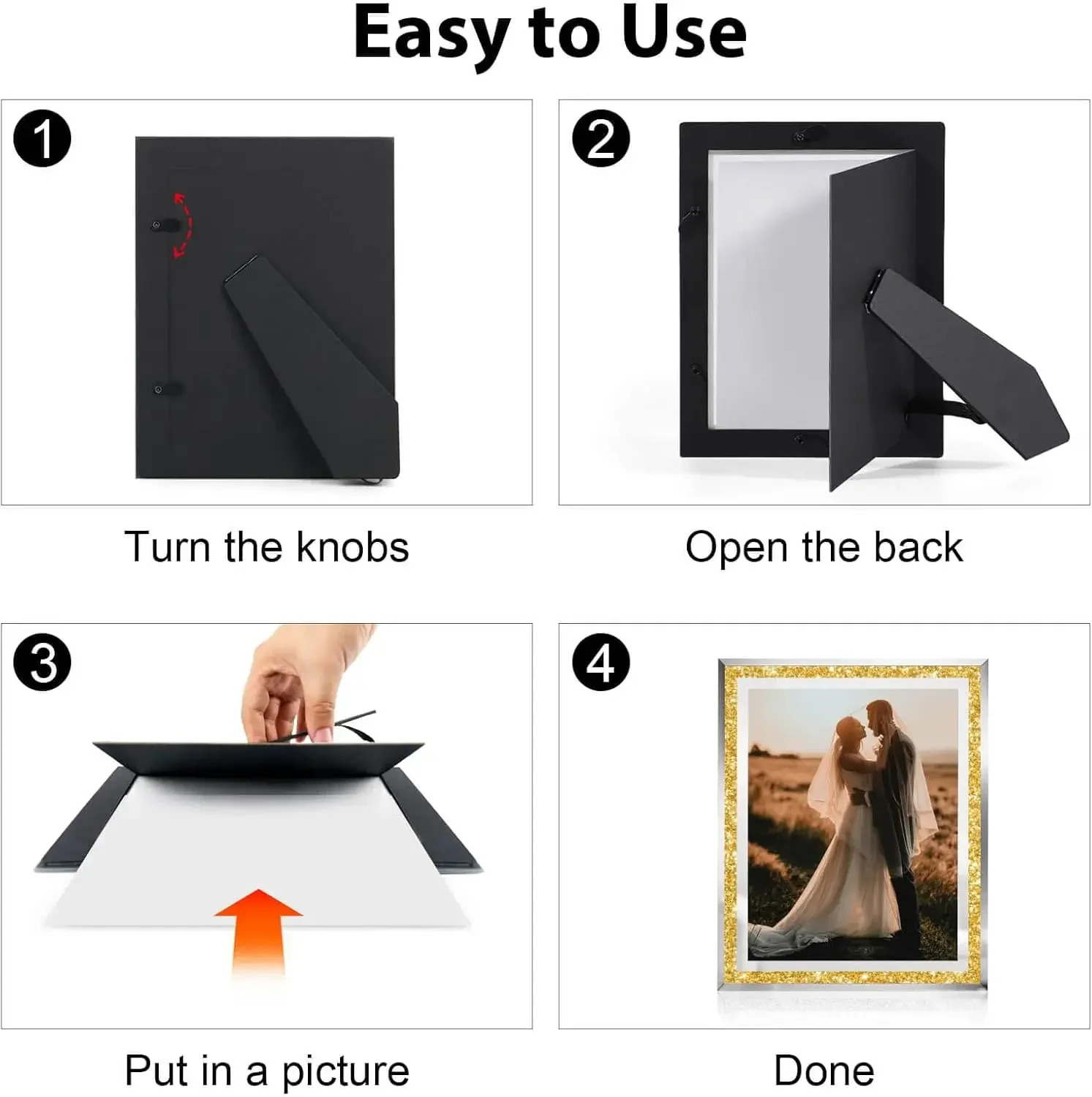 Easy to Use

1

Turn the knobs

2

Open the back

3

Put in a picture

4

Done