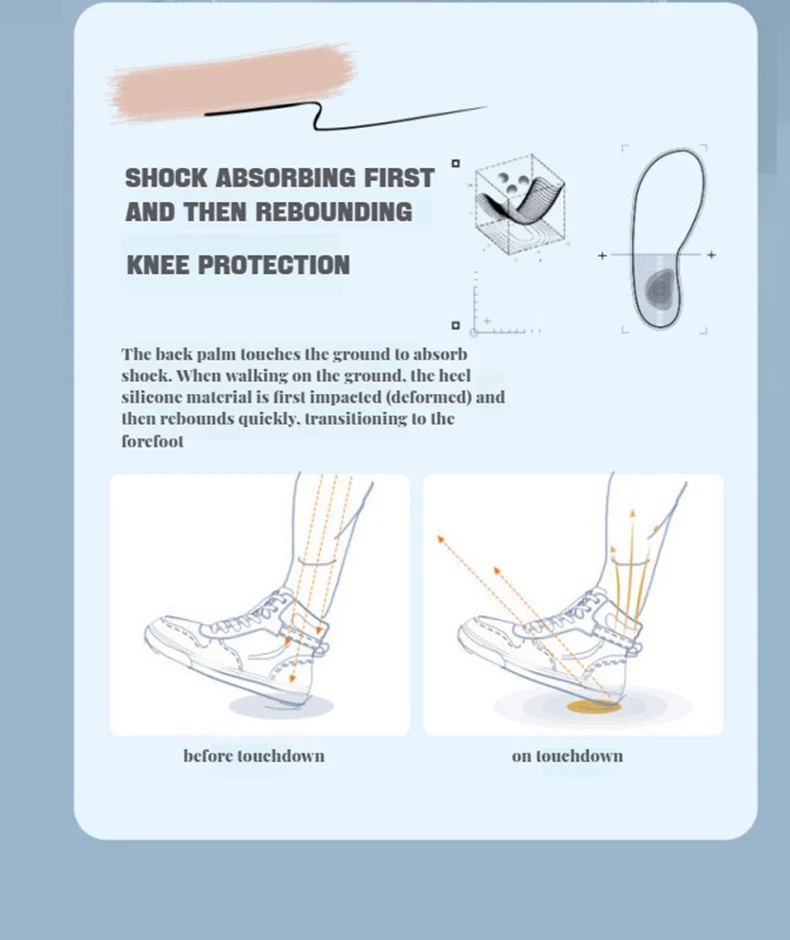 SHOCK ABSORBING FIRST AND THEN REBOUNDING

KNEE PROTECTION

The back palm touches the ground to absorb shock. When walking on the ground, the heel silicone material is first impacted (deformed) and then rebounds quickly, transitioning to the forefoot

before touchdown

on touchdown