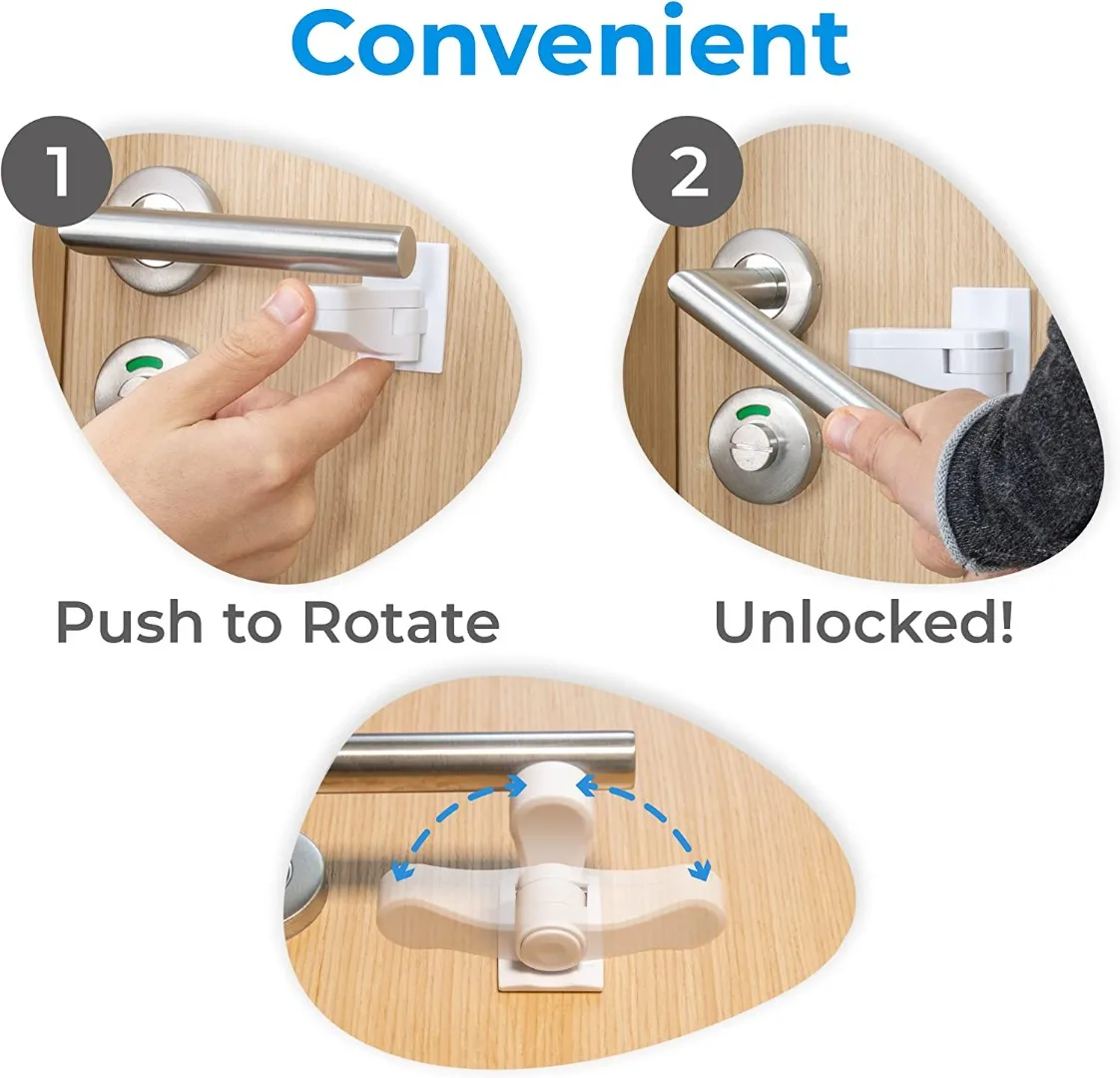 Convenient

1

Push to Rotate

2

Unlocked!