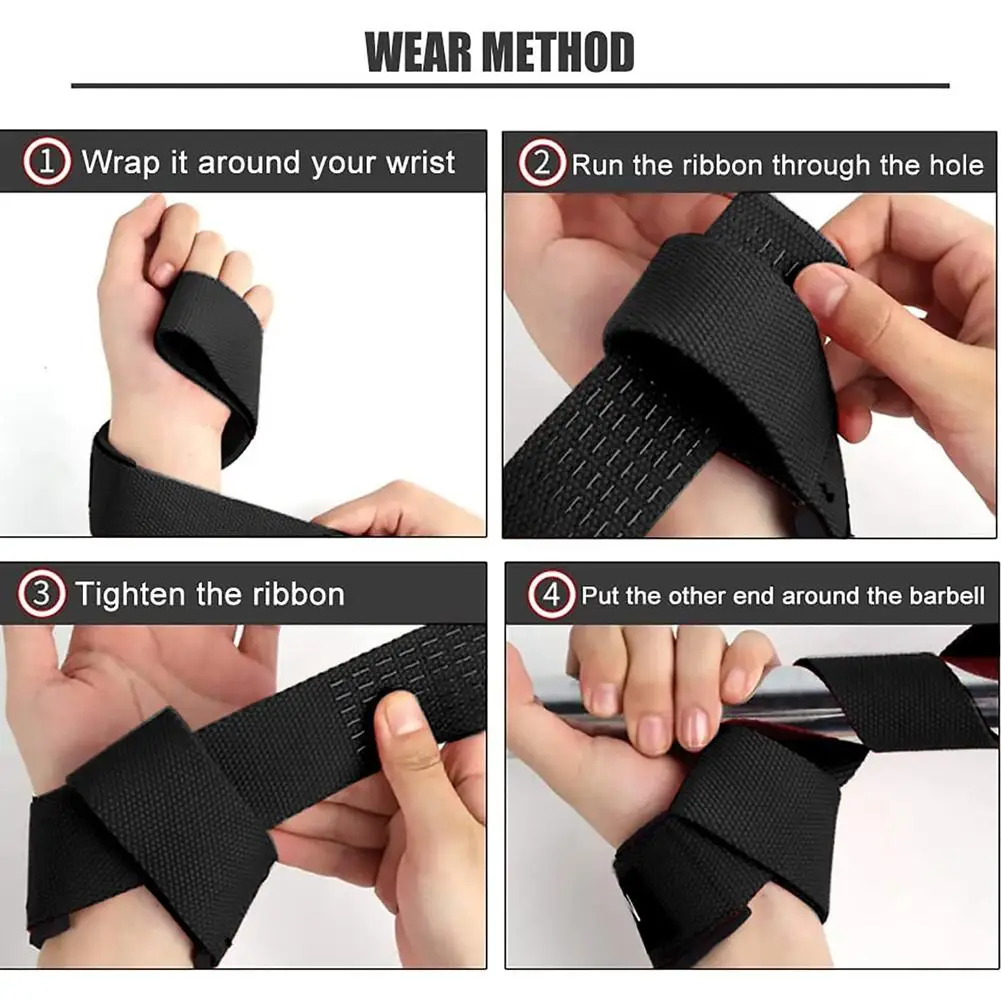 WEAR METHOD

1 Wrap it around your wrist

2 Run the ribbon through the hole

3 Tighten the ribbon

4 Put the other end around the barbell