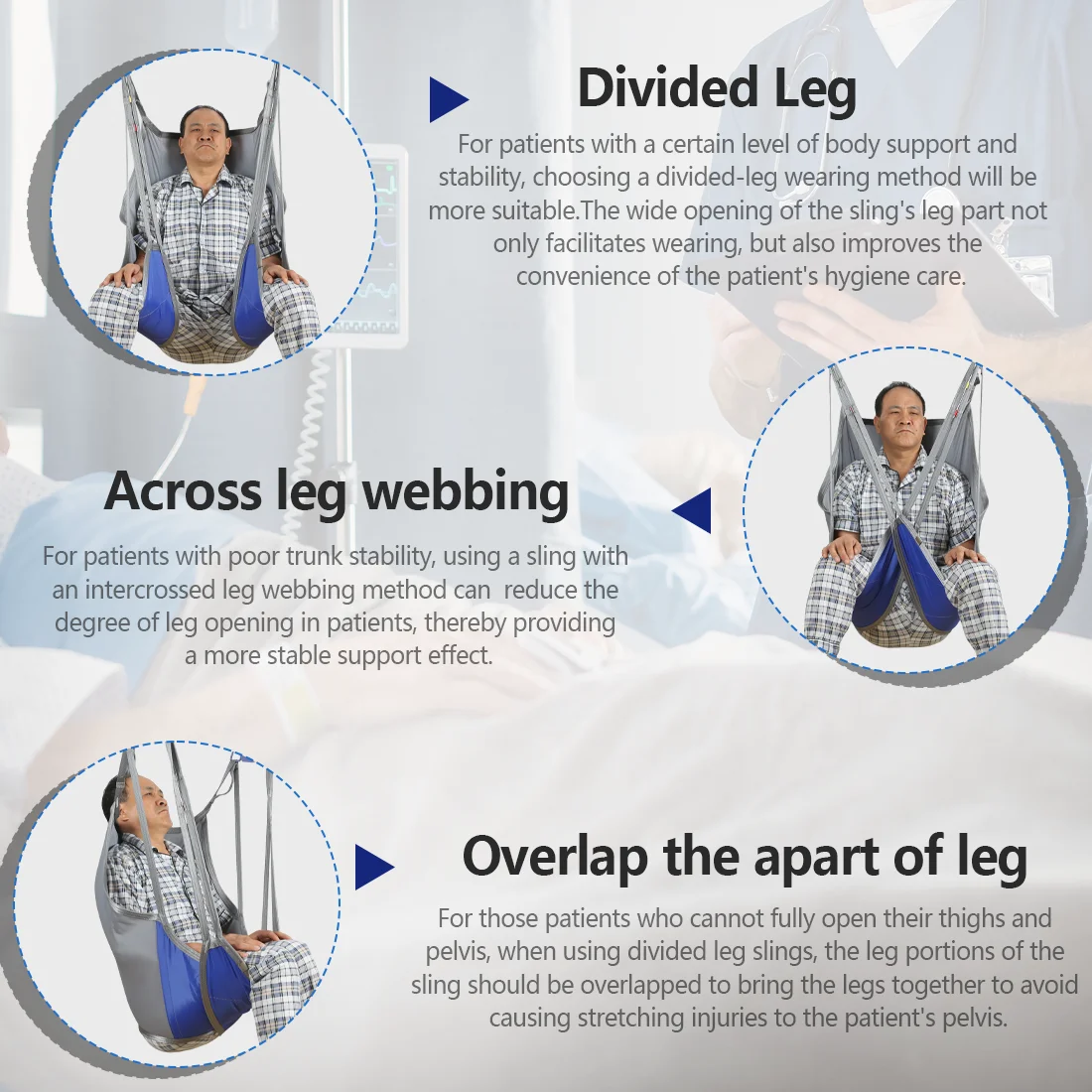 Divided Leg

For patients with a certain level of body support and stability, choosing a divided-leg wearing method will be more suitable.The wide opening of the sling's leg part not only facilitates wearing, but also improves the convenience of the patient's hygiene care.

Across leg webbing

For patients with poor trunk stability, using a sling with an intercrossed leg webbing method can reduce the degree of leg opening in patients, thereby providing a more stable support effect.

Overlap the apart of leg

For those patients who cannot fully open their thighs and pelvis, when using divided leg slings, the leg portions of the sling should be overlapped to bring the legs together to avoid causing stretching injuries to the patient's pelvis.