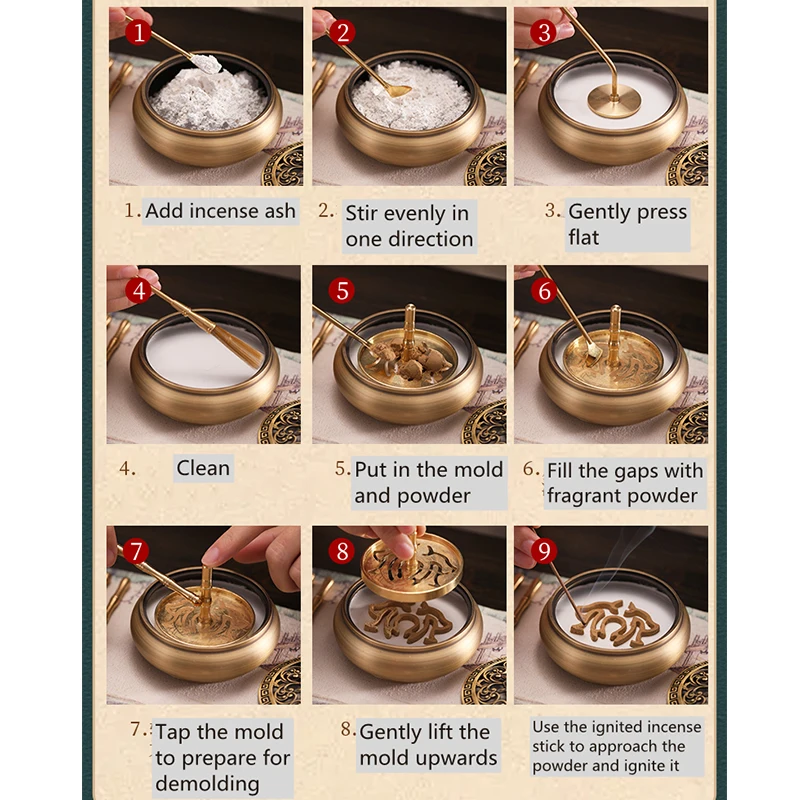 1

2

3

1. Add incense ash

2. Stir evenly in one direction

3. Gently press flat

4

5

6

4. Clean

5. Put in the mold and powder

6. Fill the gaps with fragrant powder

7

8

9

7. Tap the mold to prepare for demolding

8. Gently lift the mold upwards

Use the ignited incense stick to approach the powder and ignite it