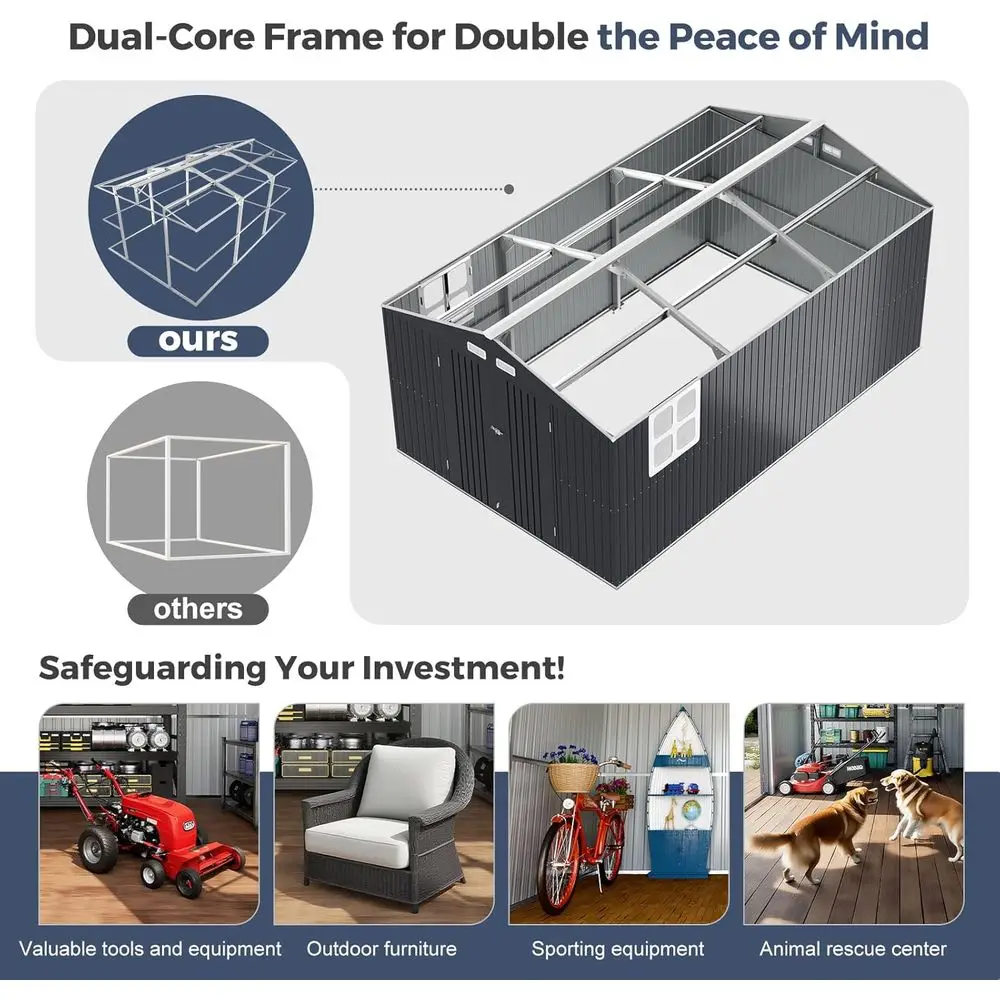 Dual-Core Frame for Double the Peace of Mind

ours

others

Safeguarding Your Investment!

Valuable tools and equipment

Outdoor furniture

Sporting equipment

Animal rescue center