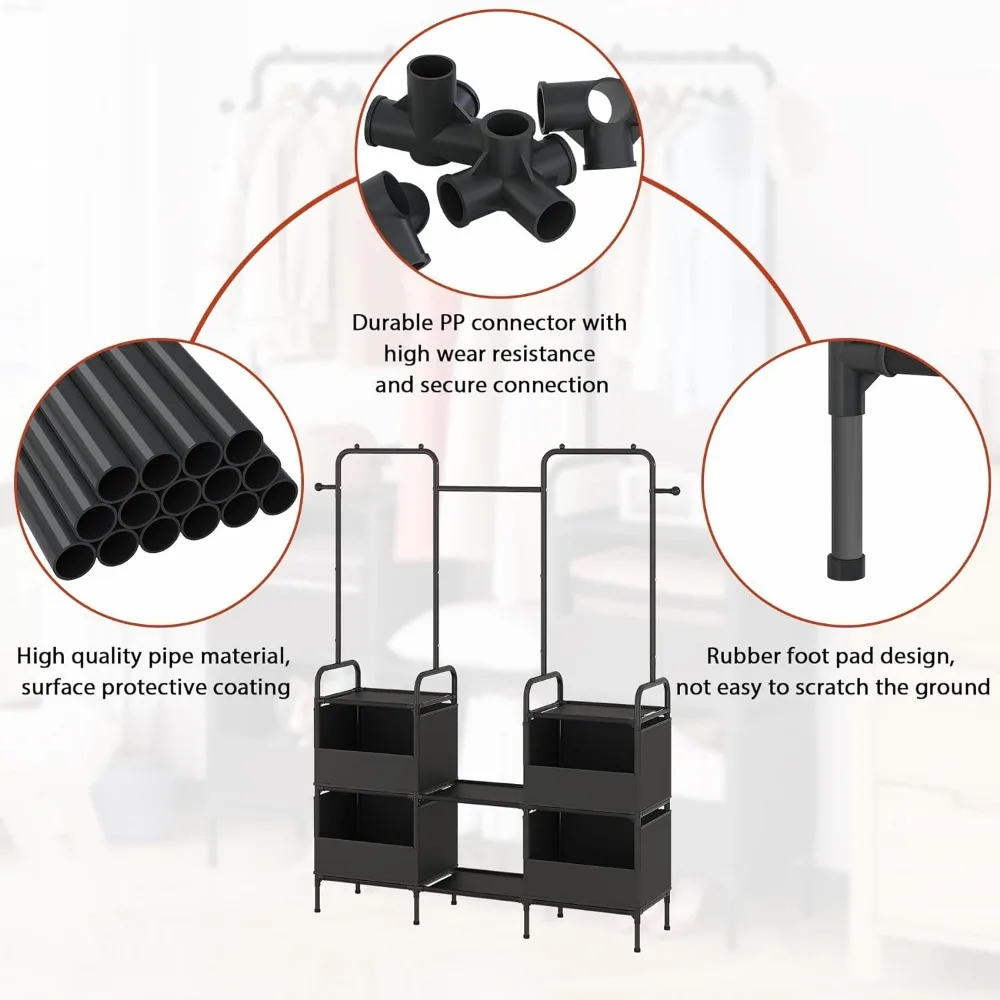 Durable PP connector with high wear resistance and secure connection

High quality pipe material, surface protective coating

Rubber foot pad design, not easy to scratch the ground