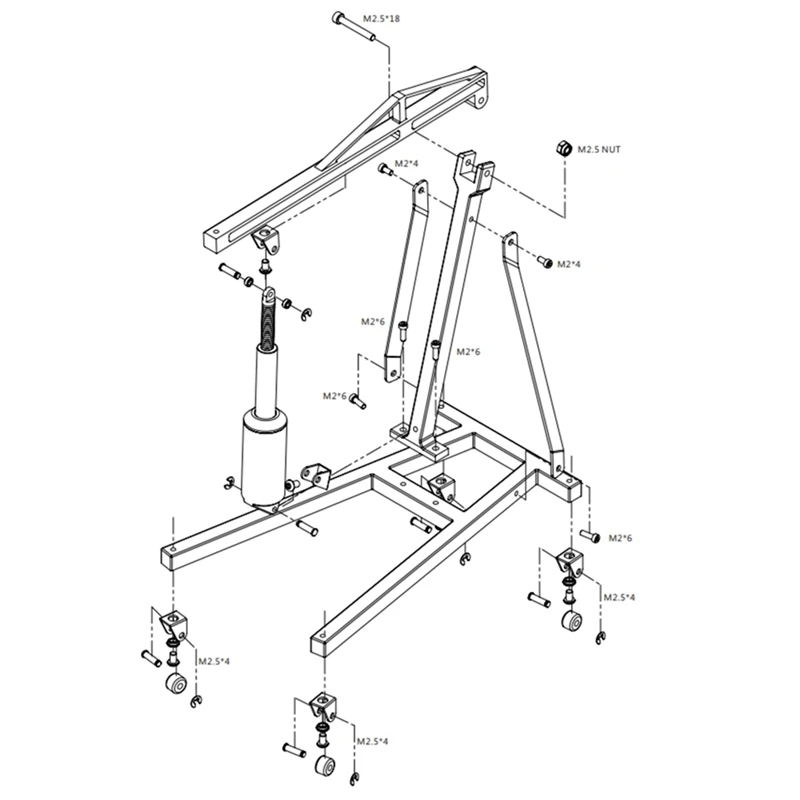 M2.5*18

M2.5 NUT

M2*4

M2*4

M2*6

M2*6

M2*6

M2*6

M2.5*4

M2.5*4

M2.5*4