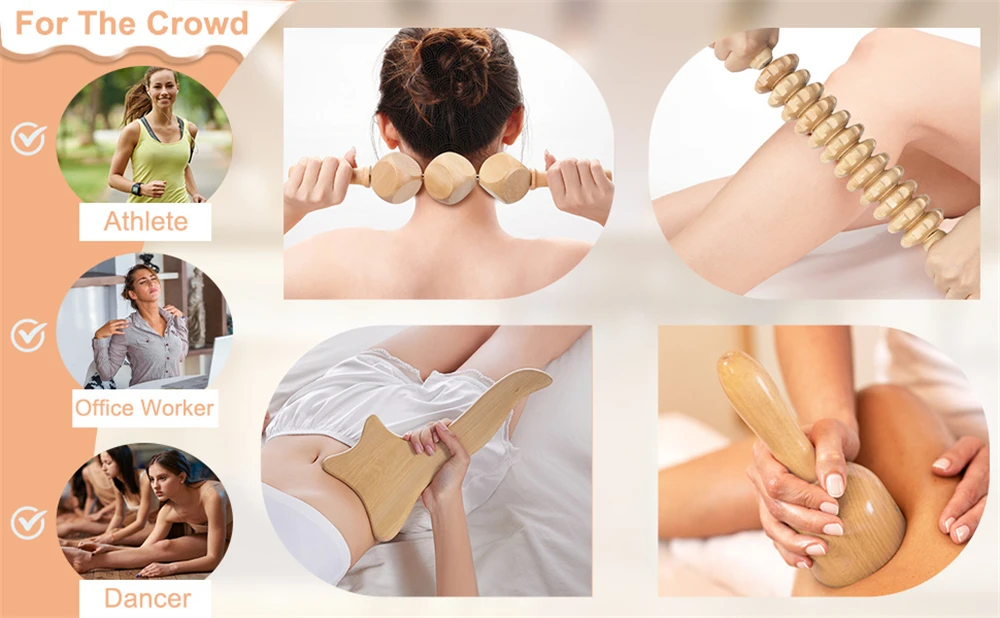 For The Crowd

Athlete

Office Worker

Dancer